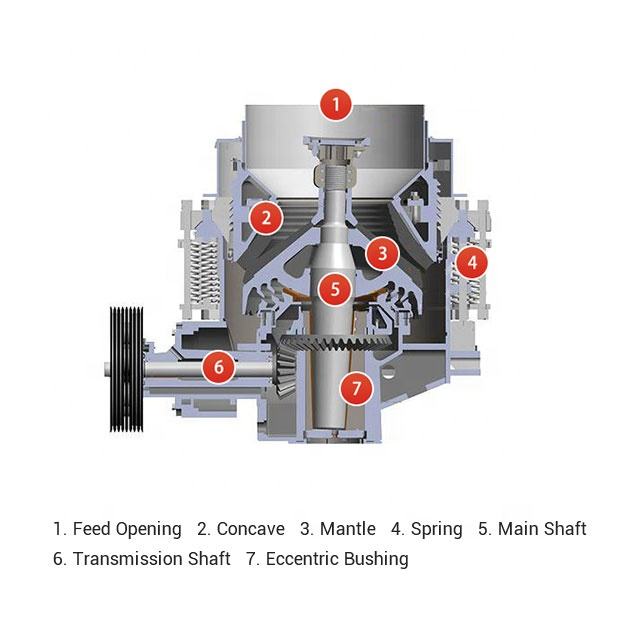 1
2
3
4
5
6
7

1. Feed Opening 2. Concave 3. Mantle 4. Spring 5. Main Shaft
6. Transmission Shaft 7. Eccentric Bushing