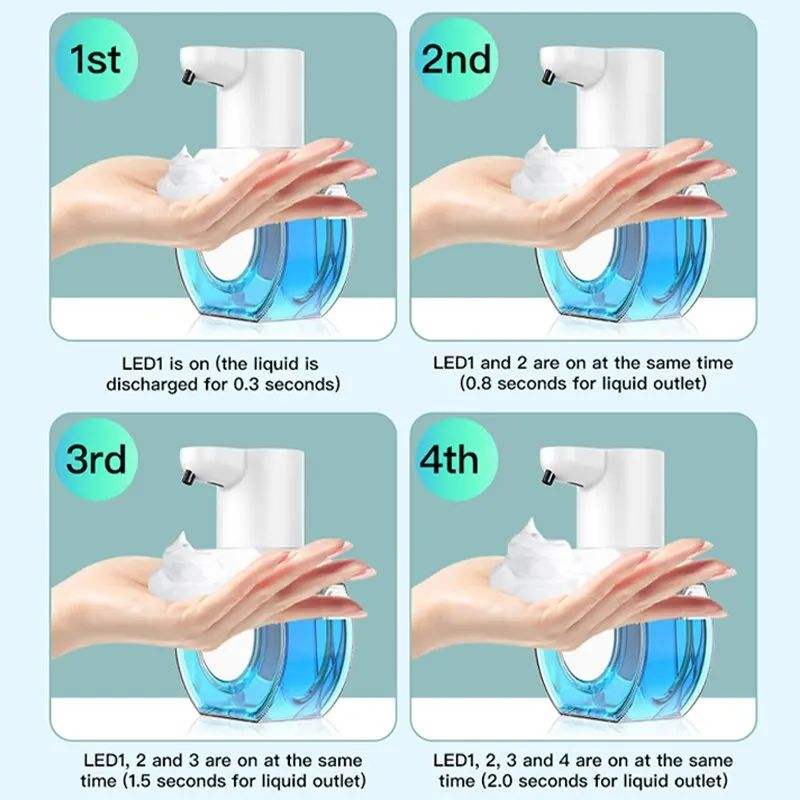 1st

LED1 is on (the liquid is discharged for 0.3 seconds)

2nd

LED1 and 2 are on at the same time (0.8 seconds for liquid outlet)

3rd

LED1, 2 and 3 are on at the same time (1.5 seconds for liquid outlet)

4th

LED1, 2, 3 and 4 are on at the same time (2.0 seconds for liquid outlet)