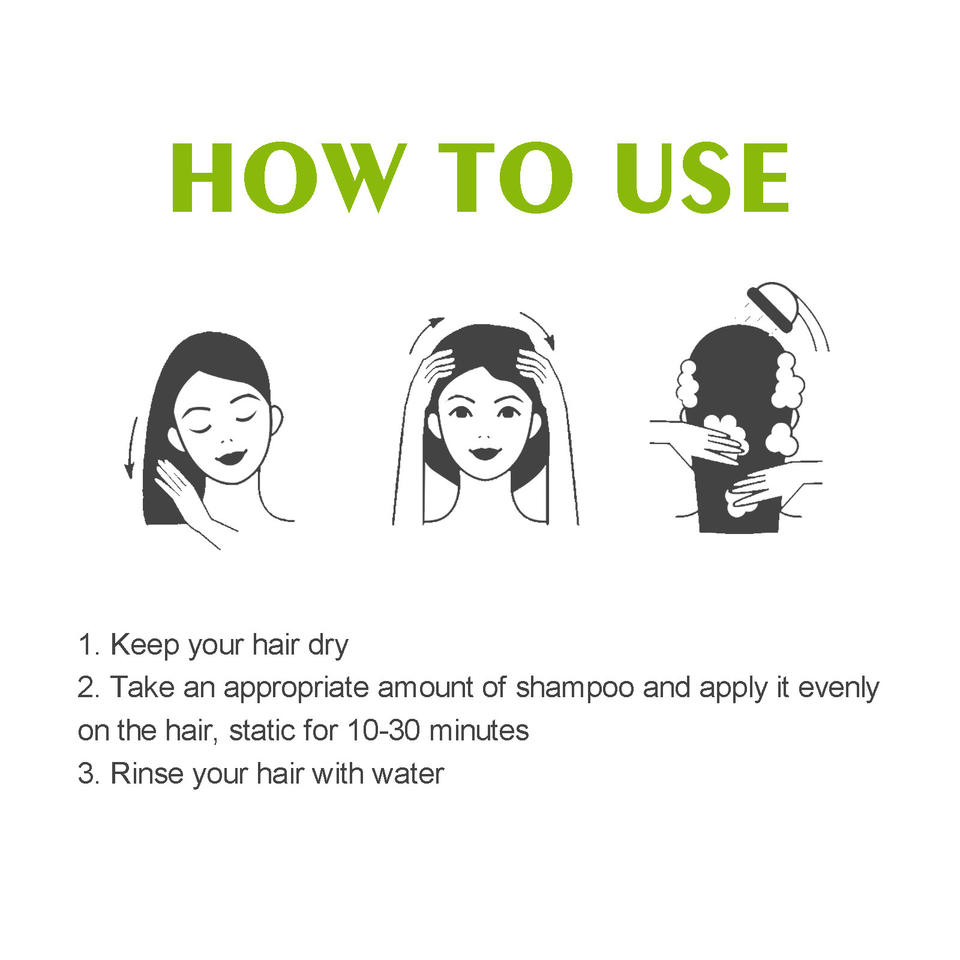 HOW TO USE

1. Keep your hair dry
2. Take an appropriate amount of shampoo and apply it evenly on the hair, static for 10-30 minutes
3. Rinse your hair with water