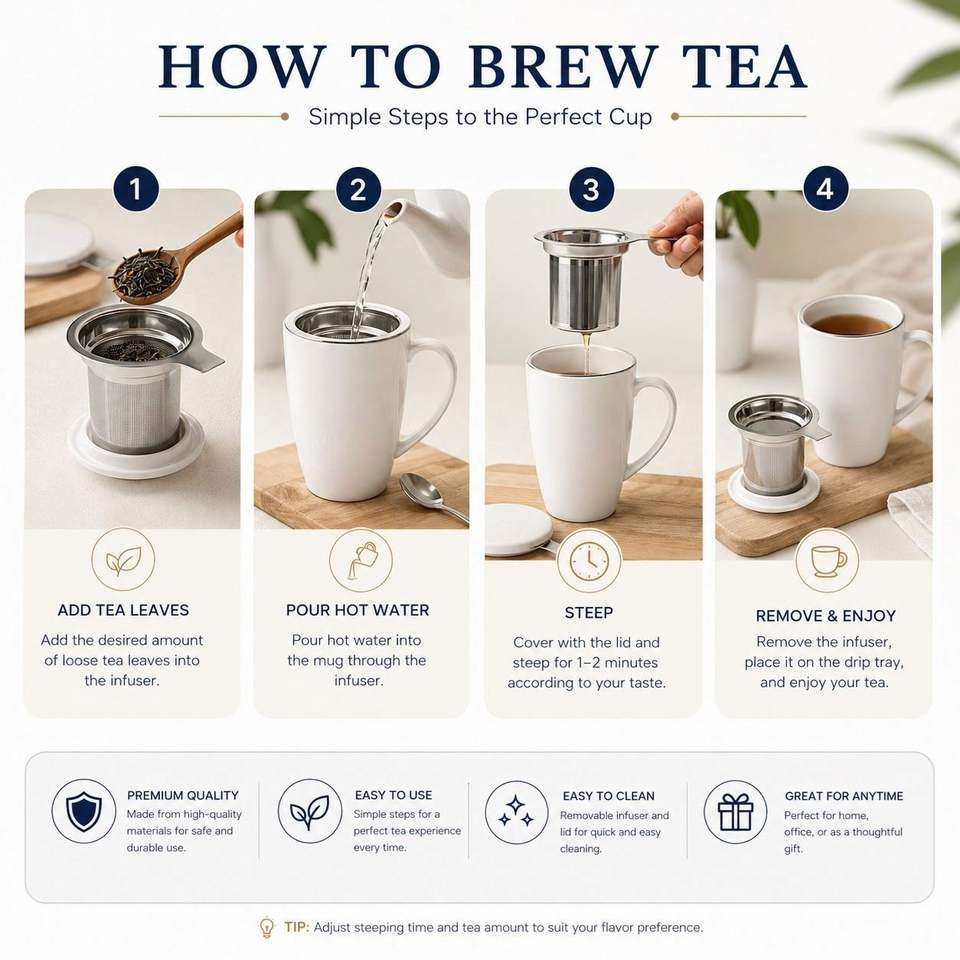 HOW TO BREW TEA

Simple Steps to the Perfect Cup

1

ADD TEA LEAVES

Add the desired amount of loose tea leaves into the infuser.

2

POUR HOT WATER

Pour hot water into the mug through the infuser.

3

STEEP

Cover with the lid and steep for 1–2 minutes according to your taste.

4

REMOVE & ENJOY

Remove the infuser, place it on the drip tray, and enjoy your tea.

PREMIUM QUALITY
Made from high-quality materials for safe and durable use.

EASY TO USE
Simple steps for a perfect tea experience every time.

EASY TO CLEAN
Removable infuser and lid for quick and easy cleaning.

GREAT FOR ANYTIME
Perfect for home, office, or as a thoughtful gift.

TIP: Adjust steeping time and tea amount to suit your flavor preference.