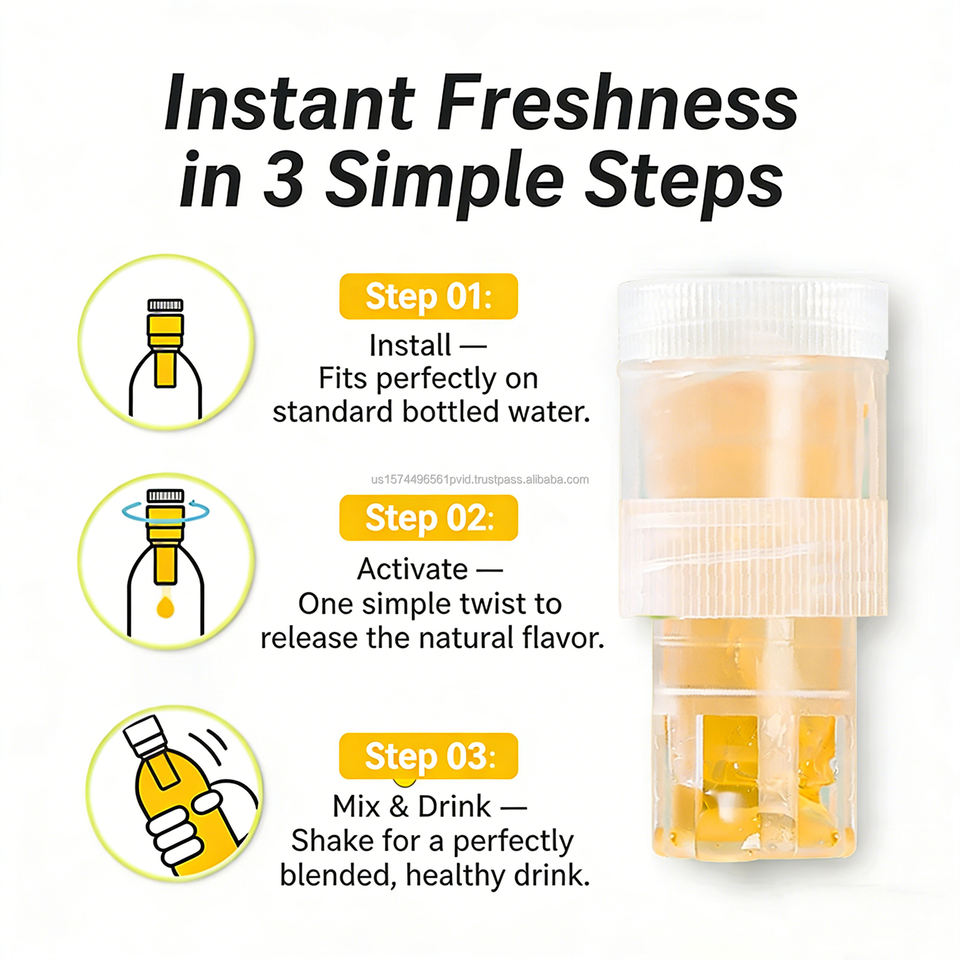 Instant Freshness in 3 Simple Steps

Step 01:
Install —
Fits perfectly on standard bottled water.

us1574496561pvid.trustpass.alibaba.com

Step 02:
Activate —
One simple twist to release the natural flavor.

Step 03:
Mix & Drink —
Shake for a perfectly blended, healthy drink.