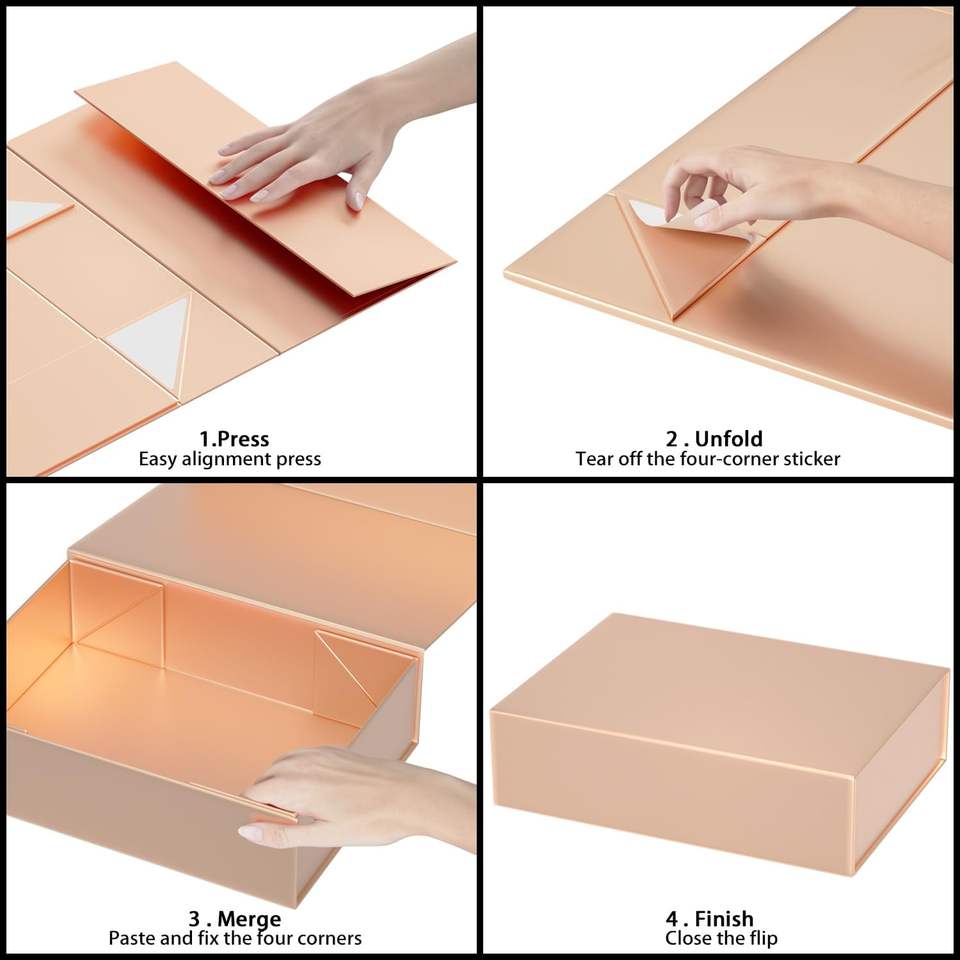 1.Press
Easy alignment press

2 . Unfold
Tear off the four-corner sticker

3 . Merge
Paste and fix the four corners

4 . Finish
Close the flip