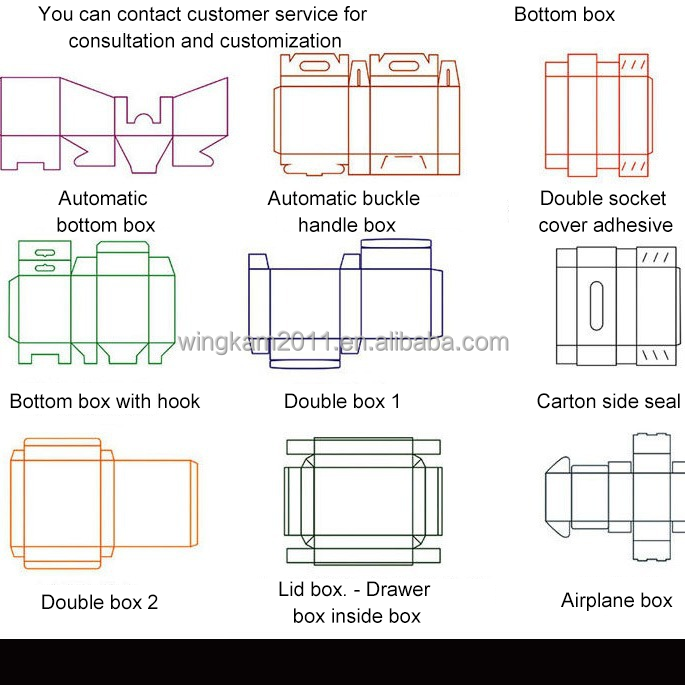 You can contact customer service for consultation and customization

Bottom box

Automatic bottom box

Automatic buckle handle box

Double socket cover adhesive

wingkam2011.en.alibaba.com

Bottom box with hook

Double box 1

Carton side seal

Double box 2

Lid box. - Drawer box inside box

Airplane box