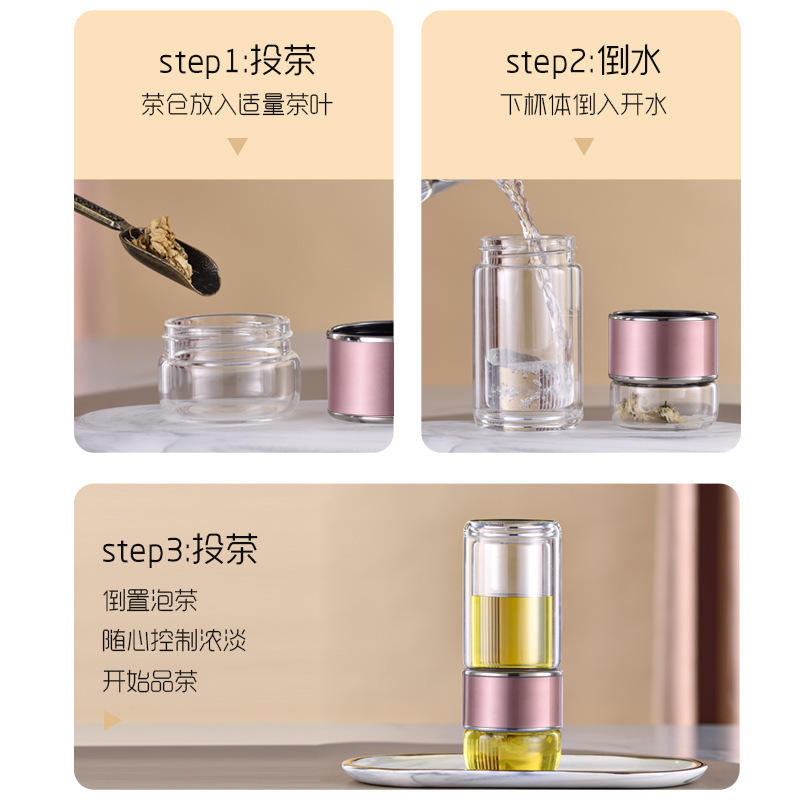 step1:投茶
茶仓放入适量茶叶

step2:倒水
下杯体倒入开水

step3:投茶
倒置泡茶
随心控制浓淡
开始品茶