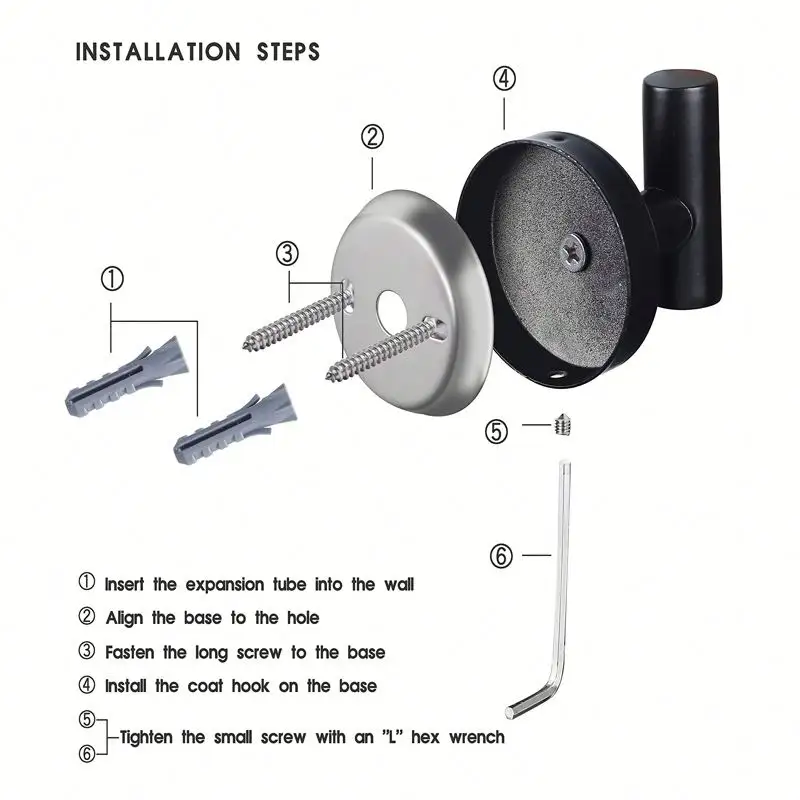 INSTALLATION STEPS

④

②

③

①

⑤

⑥

① Insert the expansion tube into the wall

② Align the base to the hole

③ Fasten the long screw to the base

④ Install the coat hook on the base

⑤
⑥ Tighten the small screw with an "L" hex wrench