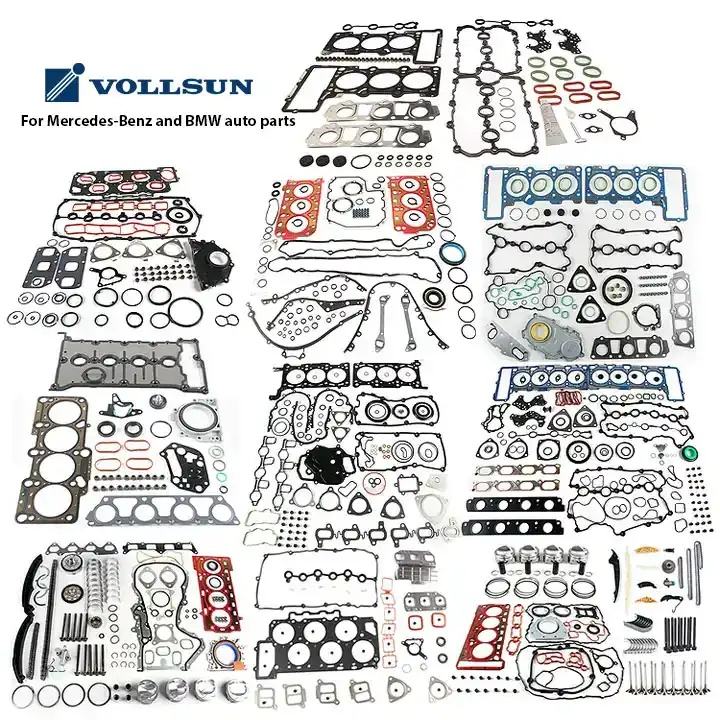 VOLLSUN
For Mercedes-Benz and BMW auto parts