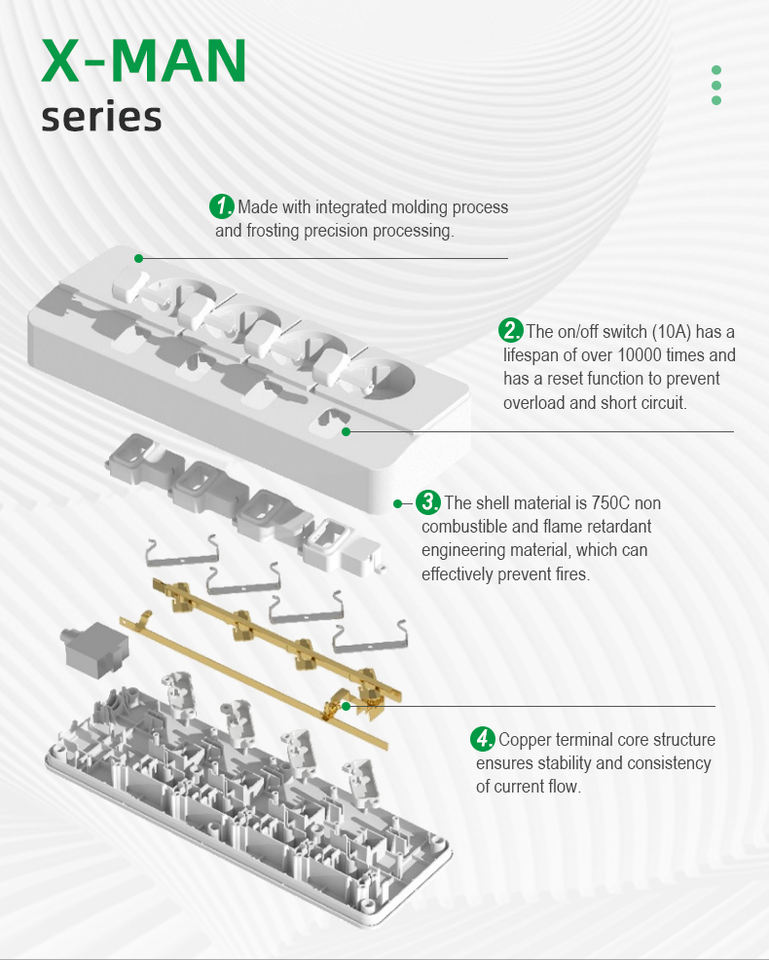 X-MAN
series

1. Made with integrated molding process and frosting precision processing.

2. The on/off switch (10A) has a lifespan of over 10000 times and has a reset function to prevent overload and short circuit.

3. The shell material is 750C non combustible and flame retardant engineering material, which can effectively prevent fires.

4. Copper terminal core structure ensures stability and consistency of current flow.