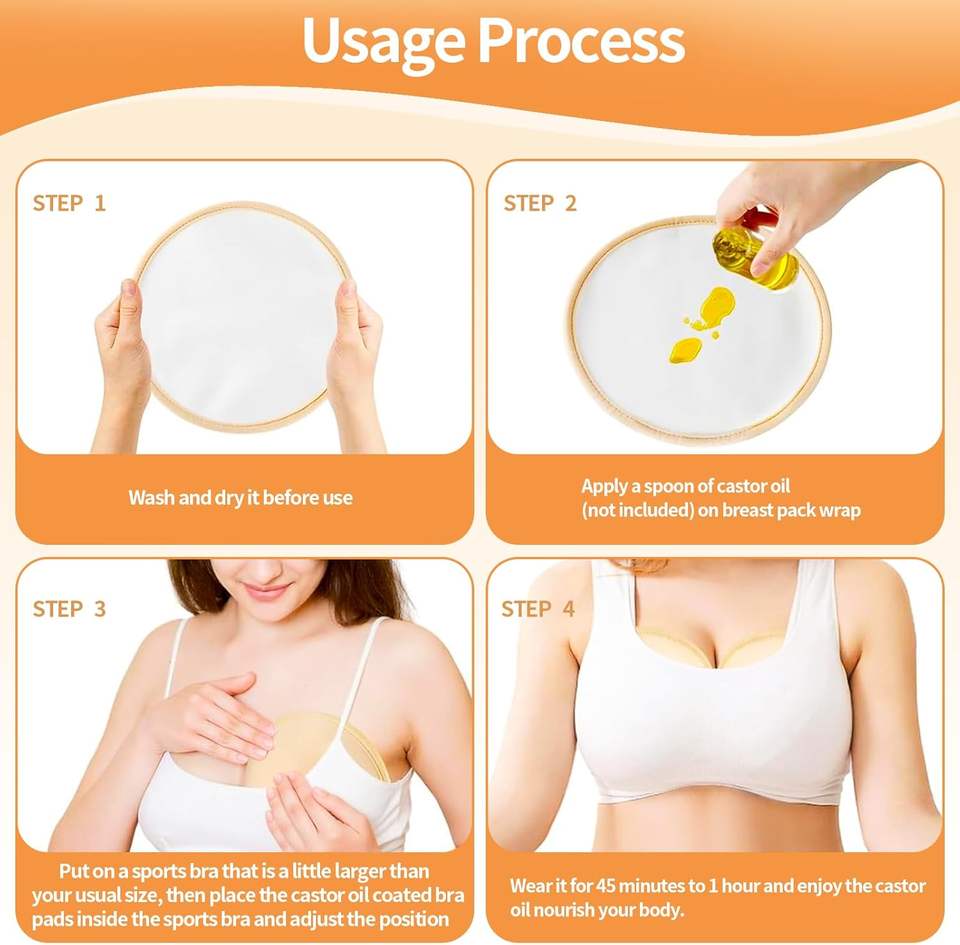 Usage Process

STEP 1

Wash and dry it before use

STEP 2

Apply a spoon of castor oil (not included) on breast pack wrap

STEP 3

Put on a sports bra that is a little larger than your usual size, then place the castor oil coated bra pads inside the sports bra and adjust the position

STEP 4

Wear it for 45 minutes to 1 hour and enjoy the castor oil nourish your body.