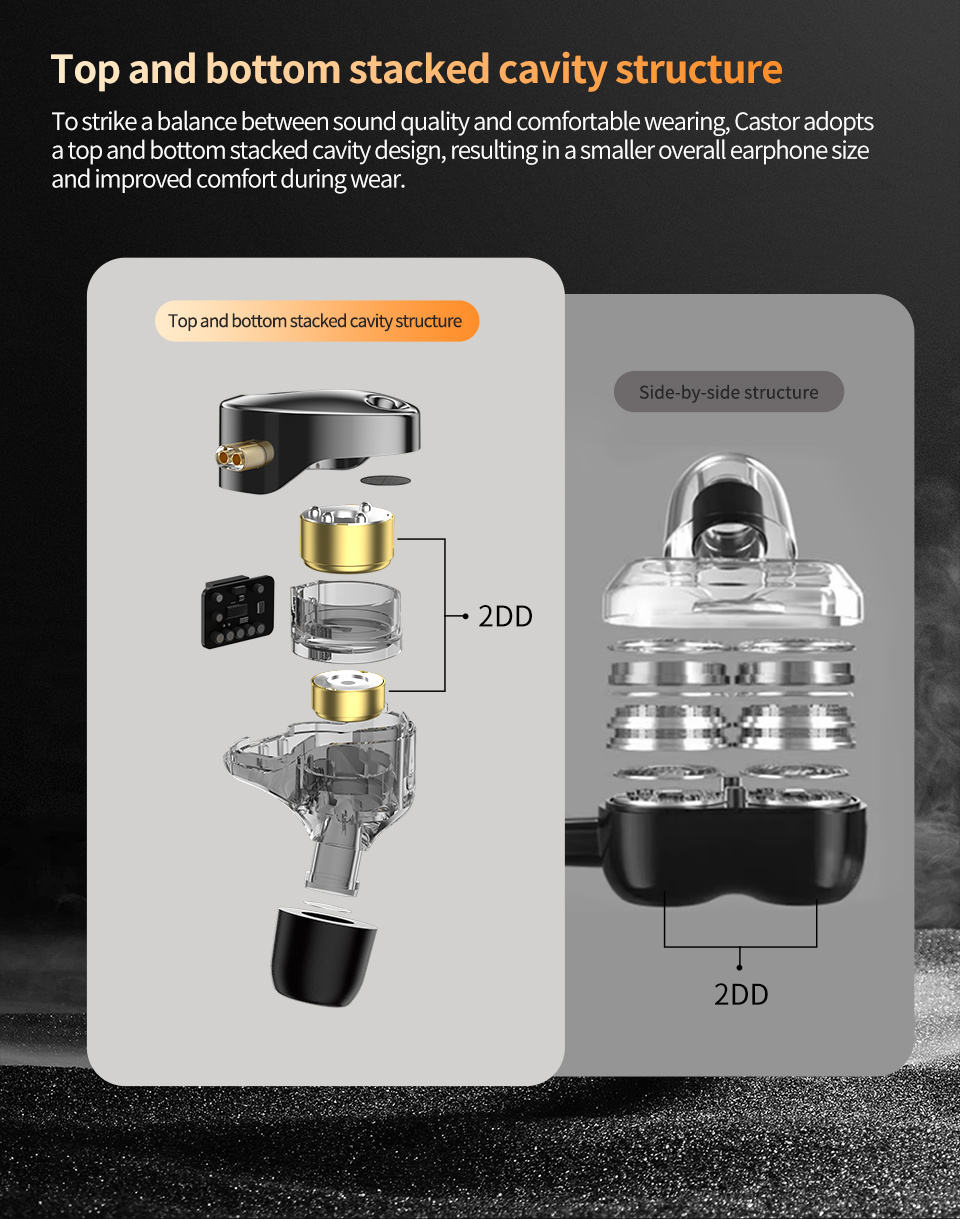 Top and bottom stacked cavity structure

To strike a balance between sound quality and comfortable wearing, Castor adopts a top and bottom stacked cavity design, resulting in a smaller overall earphone size and improved comfort during wear.

Top and bottom stacked cavity structure

2DD

Side-by-side structure

2DD