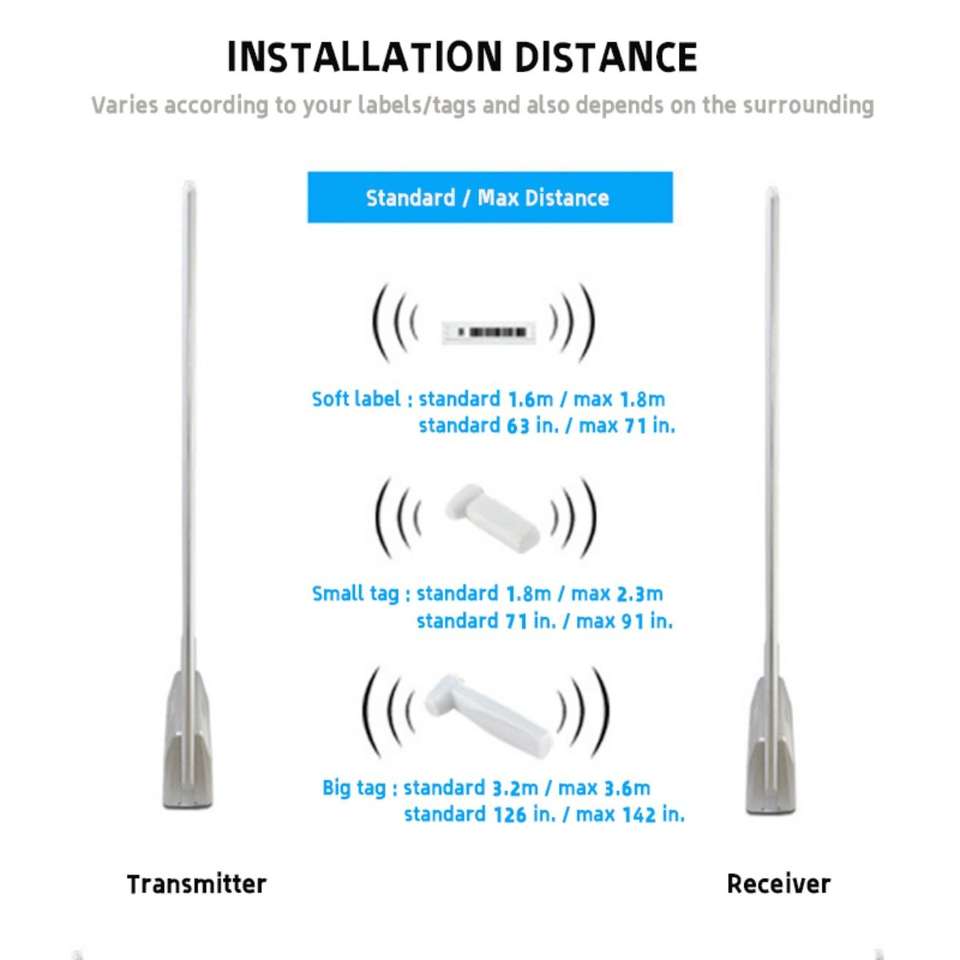 INSTALLATION DISTANCE

Varies according to your labels/tags and also depends on the surrounding

Standard / Max Distance

Soft label : standard 1.6m / max 1.8m
standard 63 in. / max 71 in.

Small tag : standard 1.8m / max 2.3m
standard 71 in. / max 91 in.

Big tag : standard 3.2m / max 3.6m
standard 126 in. / max 142 in.

Transmitter

Receiver