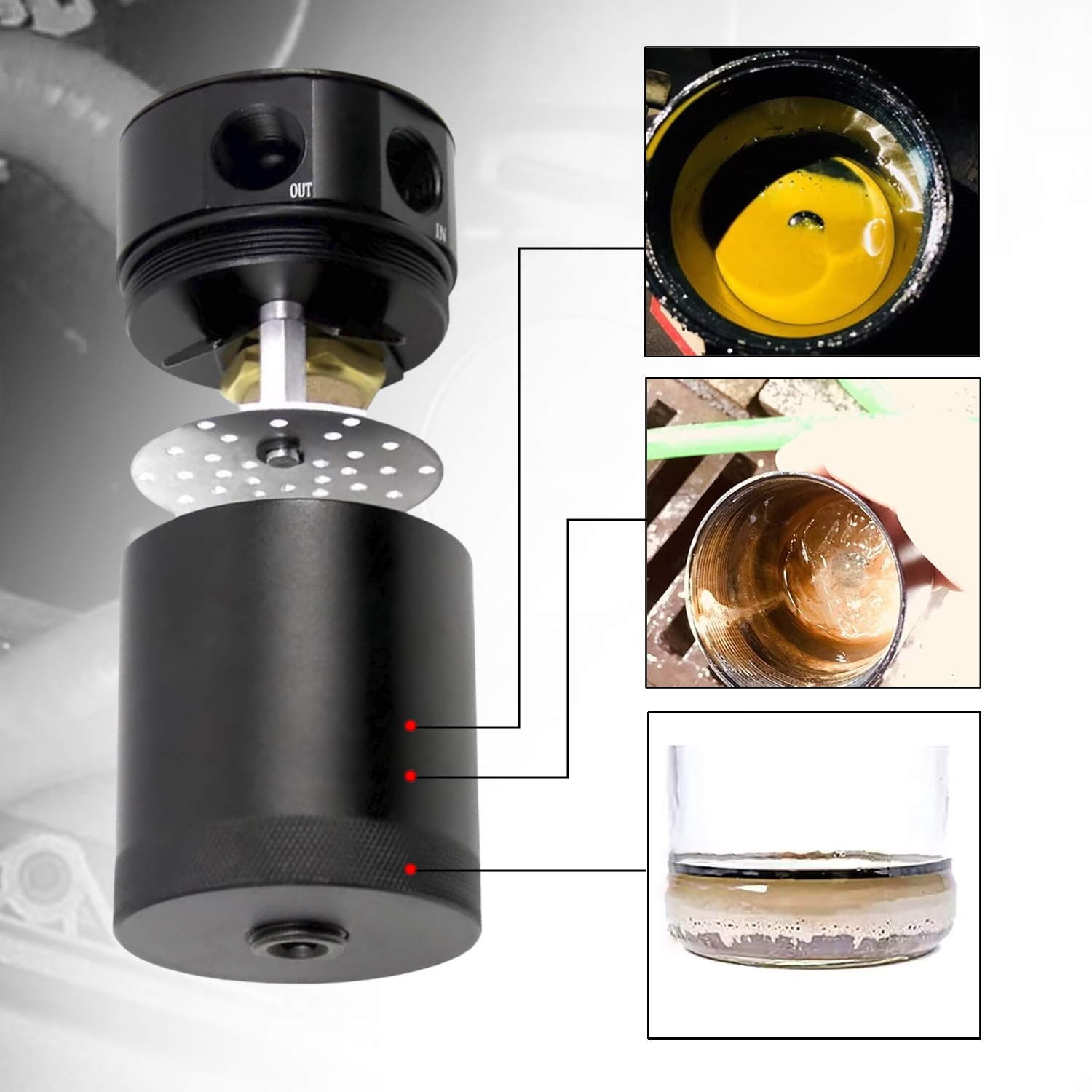 OUT
IN