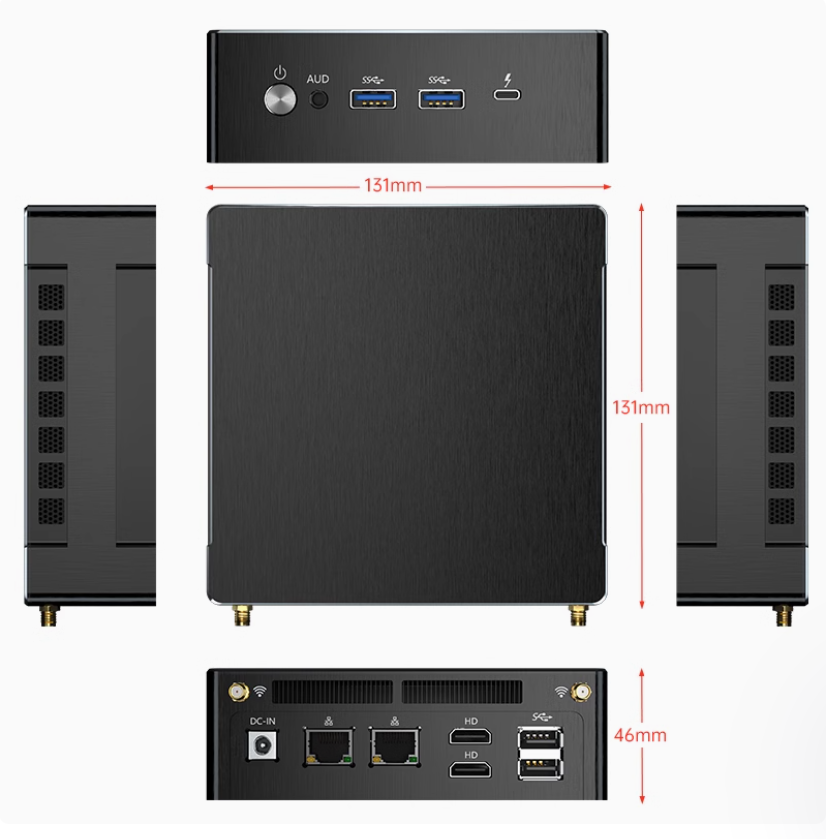 AUD

SS

SS

131mm

131mm

DC-IN

HD

HD

SS

46mm