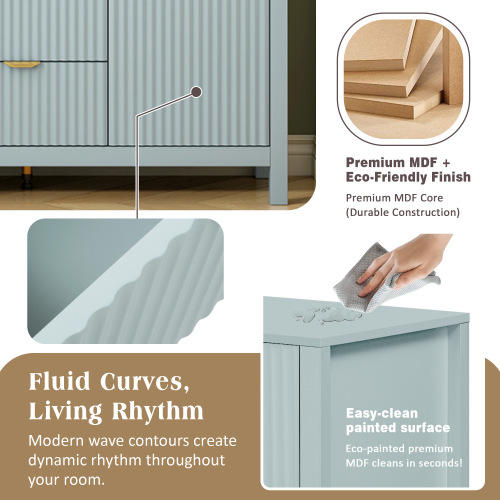 Premium MDF + Eco-Friendly Finish

Premium MDF Core (Durable Construction)

Fluid Curves, Living Rhythm

Modern wave contours create dynamic rhythm throughout your room.

Easy-clean painted surface

Eco-painted premium MDF cleans in seconds!