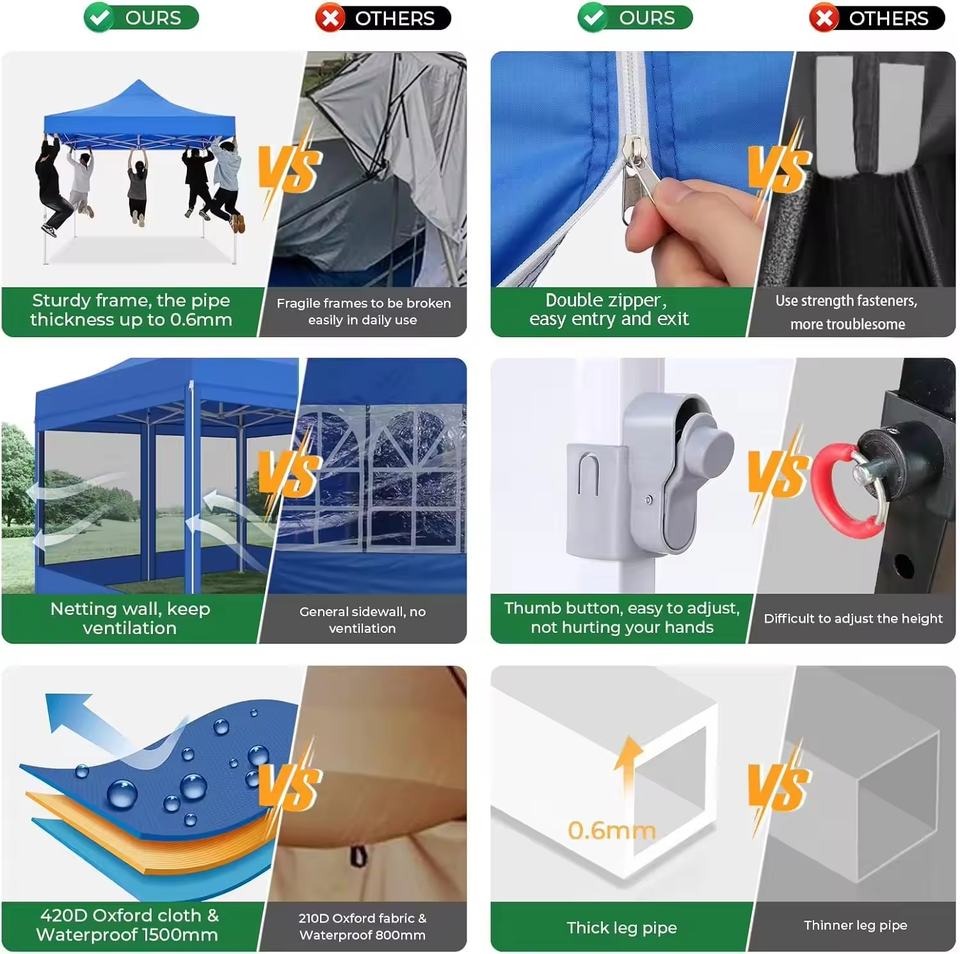 OURS OTHERS OURS OTHERS

VS

Sturdy frame, the pipe thickness up to 0.6mm

Fragile frames to be broken easily in daily use

VS

Double zipper, easy entry and exit

Use strength fasteners, more troublesome

VS

Netting wall, keep ventilation

General sidewall, no ventilation

VS

Thumb button, easy to adjust, not hurting your hands

Difficult to adjust the height

VS

420D Oxford cloth & Waterproof 1500mm

210D Oxford fabric & Waterproof 800mm

0.6mm

VS

Thick leg pipe

Thinner leg pipe