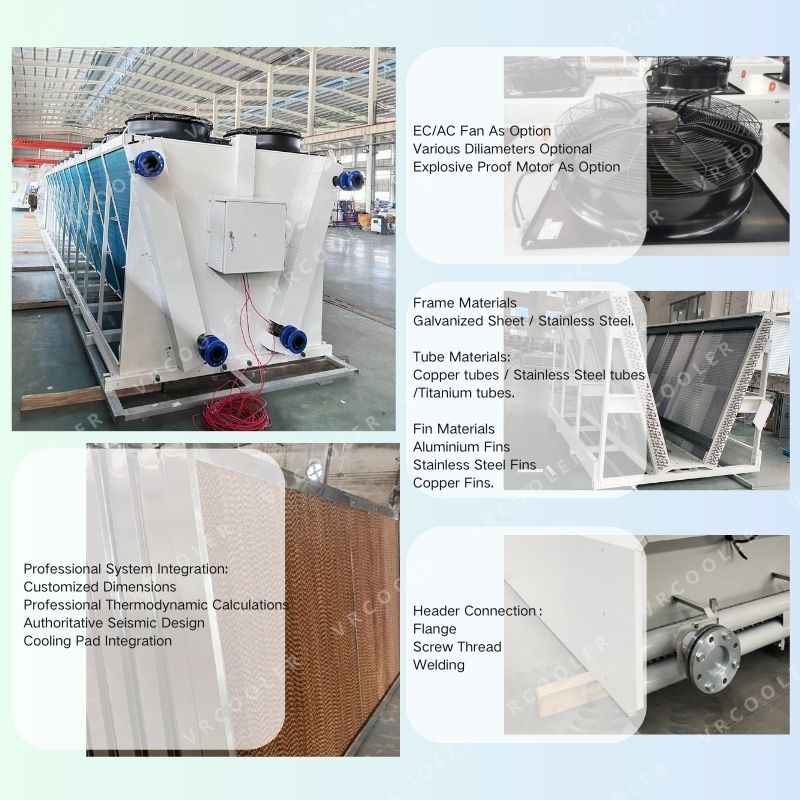 EC/AC Fan As Option
Various Diliameters Optional
Explosive Proof Motor As Option

Frame Materials
Galvanized Sheet / Stainless Steel.

Tube Materials:
Copper tubes / Stainless Steel tubes /Titanium tubes.

Fin Materials
Aluminium Fins
Stainless Steel Fins
Copper Fins.

Professional System Integration:
Customized Dimensions
Professional Thermodynamic Calculations
Authoritative Seismic Design
Cooling Pad Integration

Header Connection:
Flange
Screw Thread
Welding

VRCOOLER