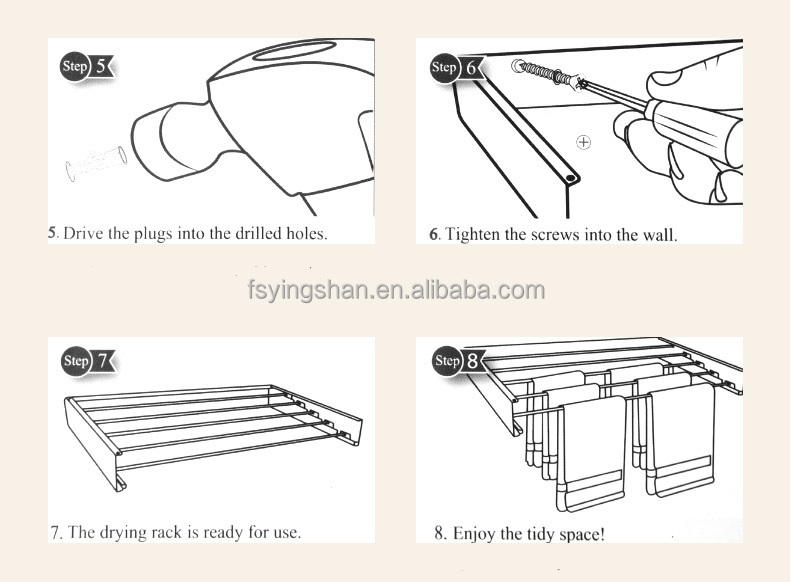 Step 5

5. Drive the plugs into the drilled holes.

Step 6

6. Tighten the screws into the wall.

fsyingshan.en.alibaba.com

Step 7

7. The drying rack is ready for use.

Step 8

8. Enjoy the tidy space!