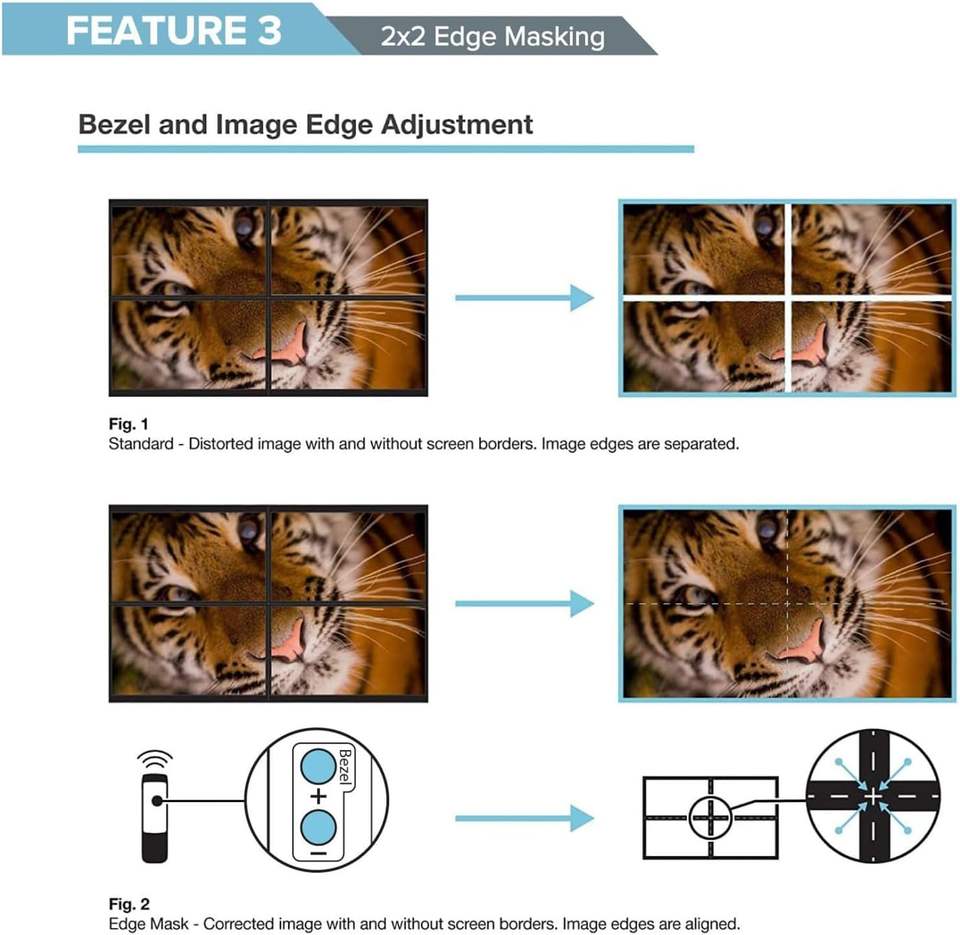 FEATURE 3
2x2 Edge Masking

Bezel and Image Edge Adjustment

Fig. 1
Standard - Distorted image with and without screen borders. Image edges are separated.

Bezel
+
−

Fig. 2
Edge Mask - Corrected image with and without screen borders. Image edges are aligned.