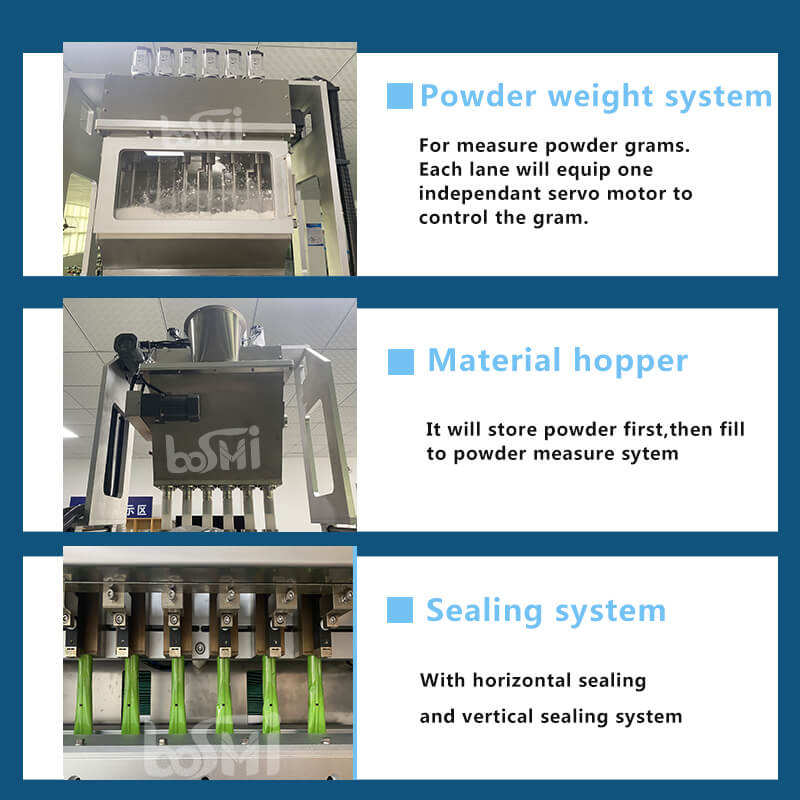 boSMi

Powder weight system

For measure powder grams. Each lane will equip one independant servo motor to control the gram.

boSMi

示区

Material hopper

It will store powder first,then fill to powder measure sytem

boSMi

Sealing system

With horizontal sealing and vertical sealing system