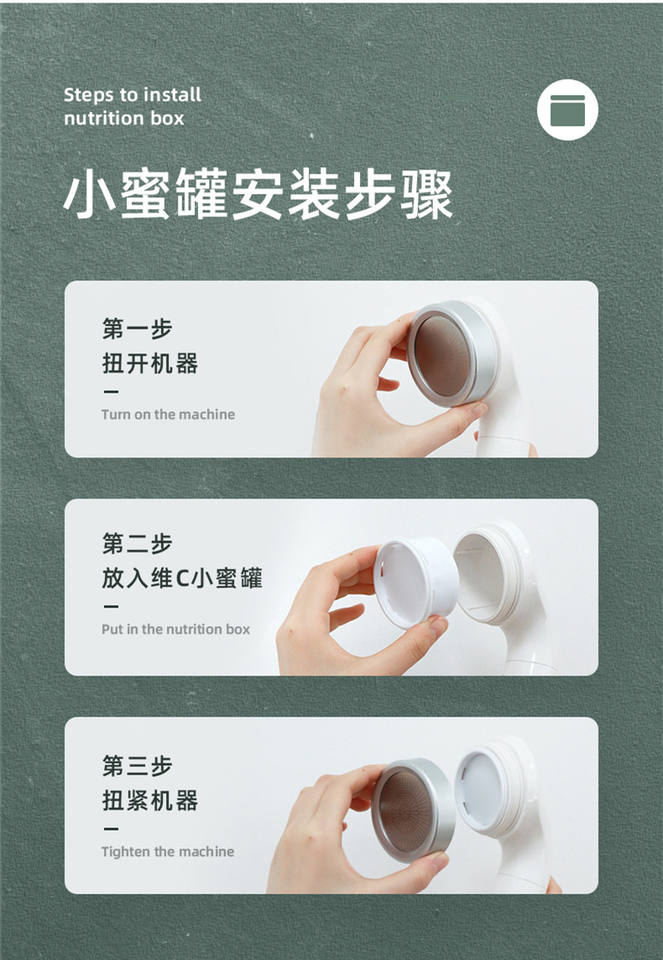 Steps to install nutrition box

小蜜罐安装步骤

第一步
扭开机器
—
Turn on the machine

第二步
放入维C小蜜罐
—
Put in the nutrition box

第三步
扭紧机器
—
Tighten the machine