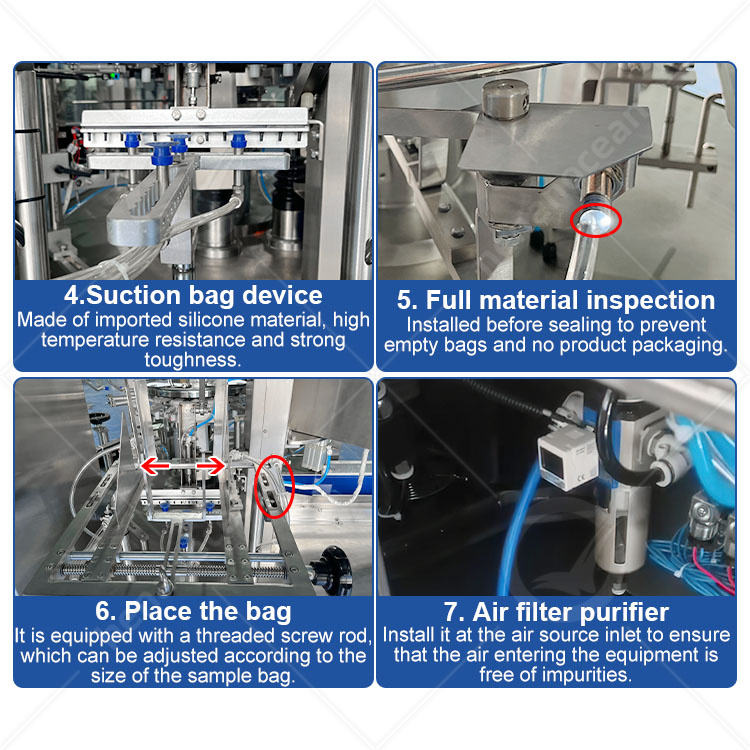 4.Suction bag device
Made of imported silicone material, high temperature resistance and strong toughness.

5. Full material inspection
Installed before sealing to prevent empty bags and no product packaging.

6. Place the bag
It is equipped with a threaded screw rod, which can be adjusted according to the size of the sample bag.

7. Air filter purifier
Install it at the air source inlet to ensure that the air entering the equipment is free of impurities.