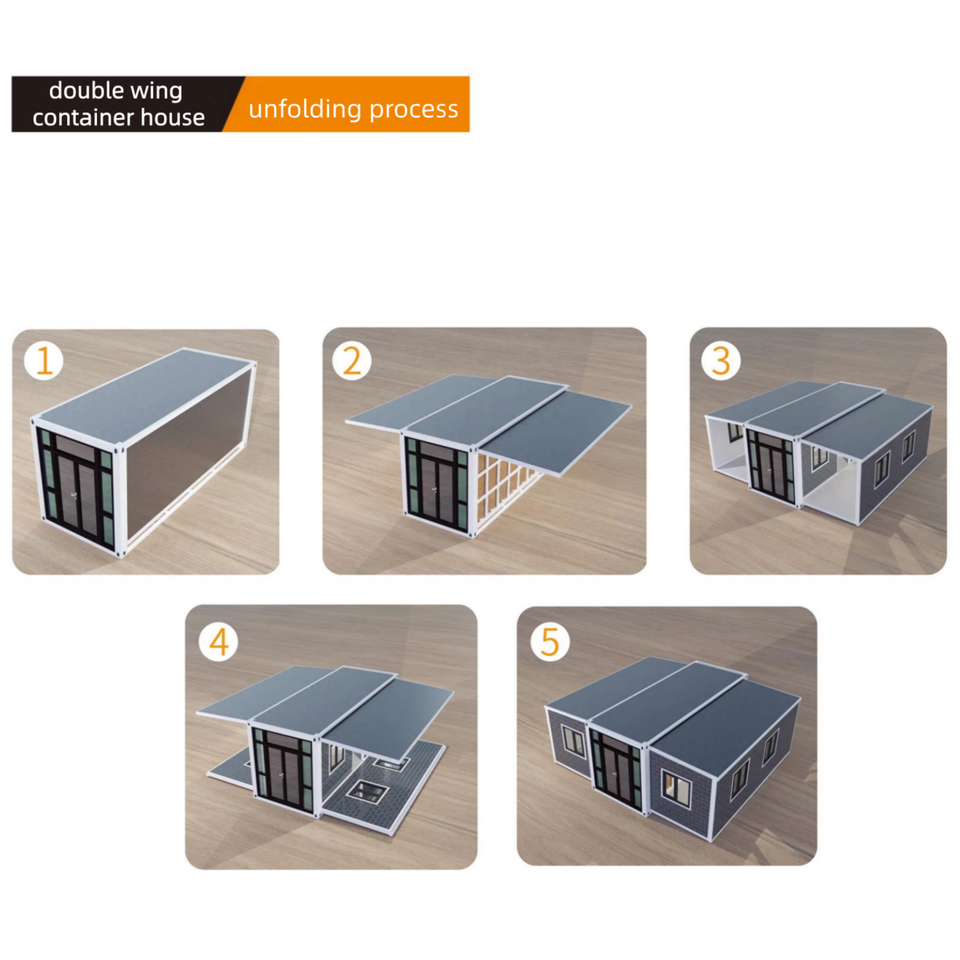 double wing container house
unfolding process

1

2

3

4

5