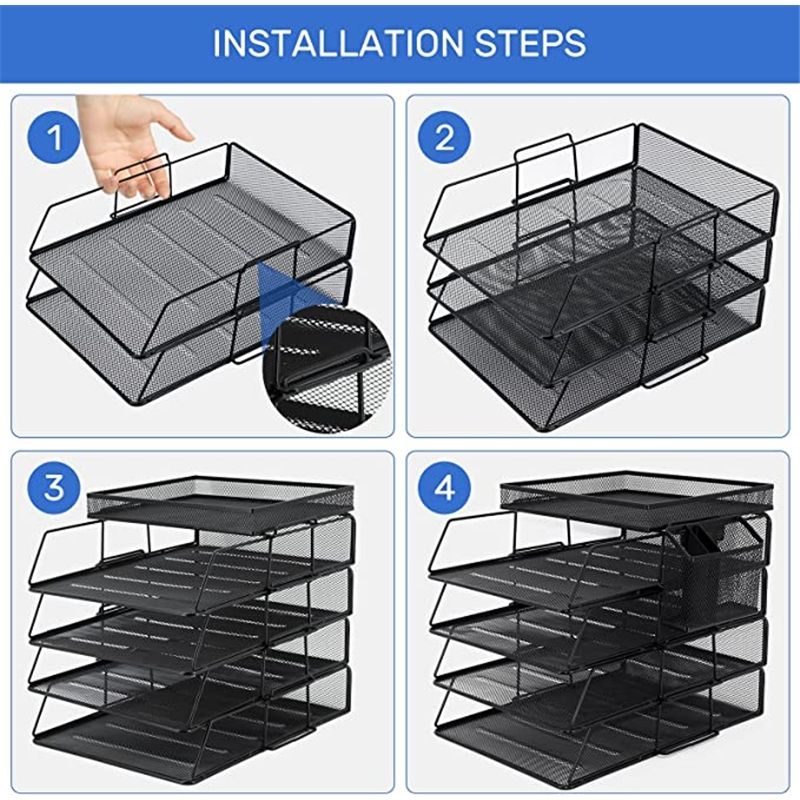 INSTALLATION STEPS

1

2

3

4