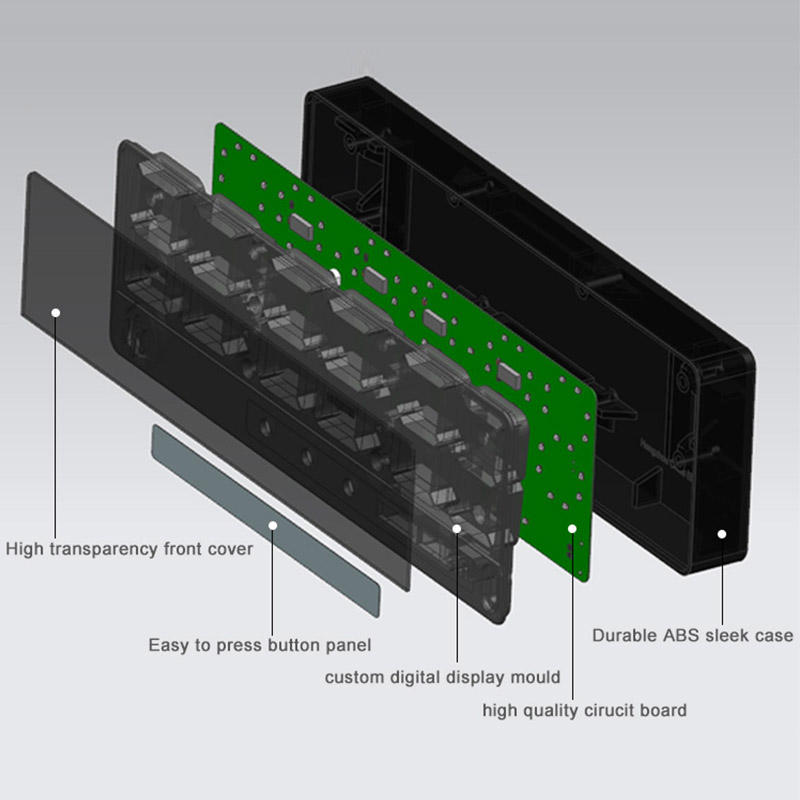 High transparency front cover

Easy to press button panel

custom digital display mould

high quality cirucit board

Durable ABS sleek case