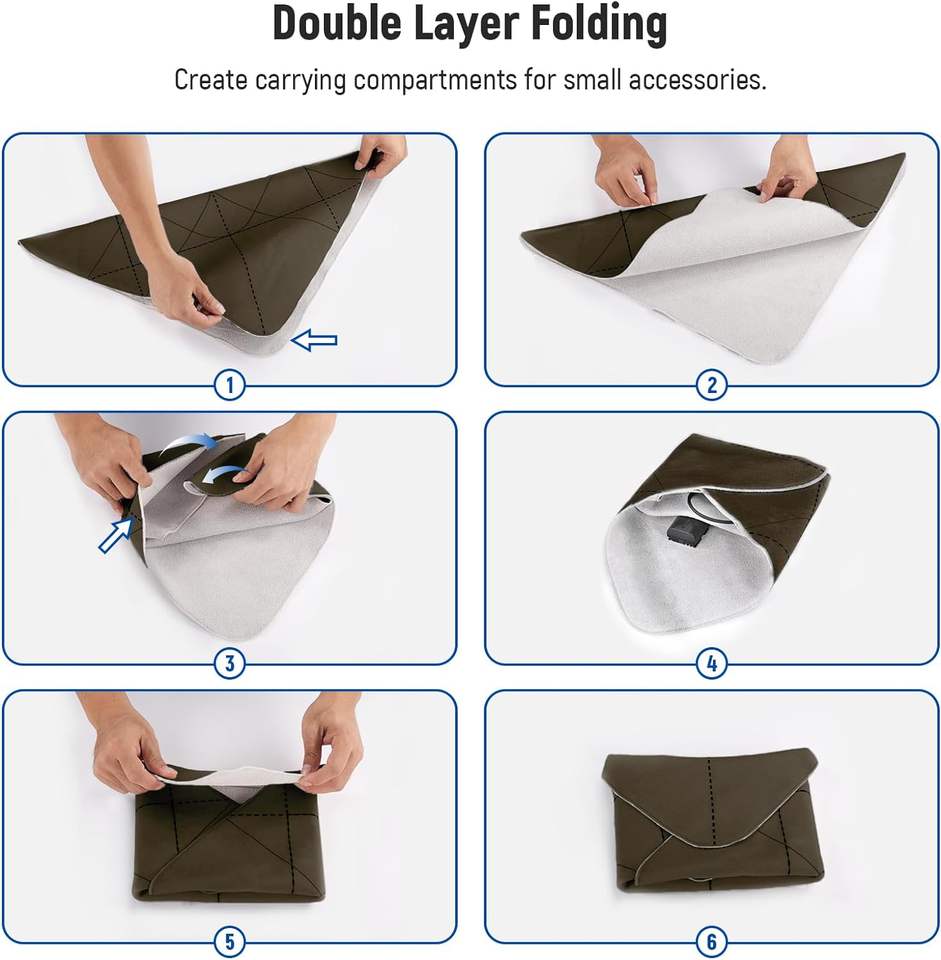 Double Layer Folding

Create carrying compartments for small accessories.

1

2

3

4

5

6