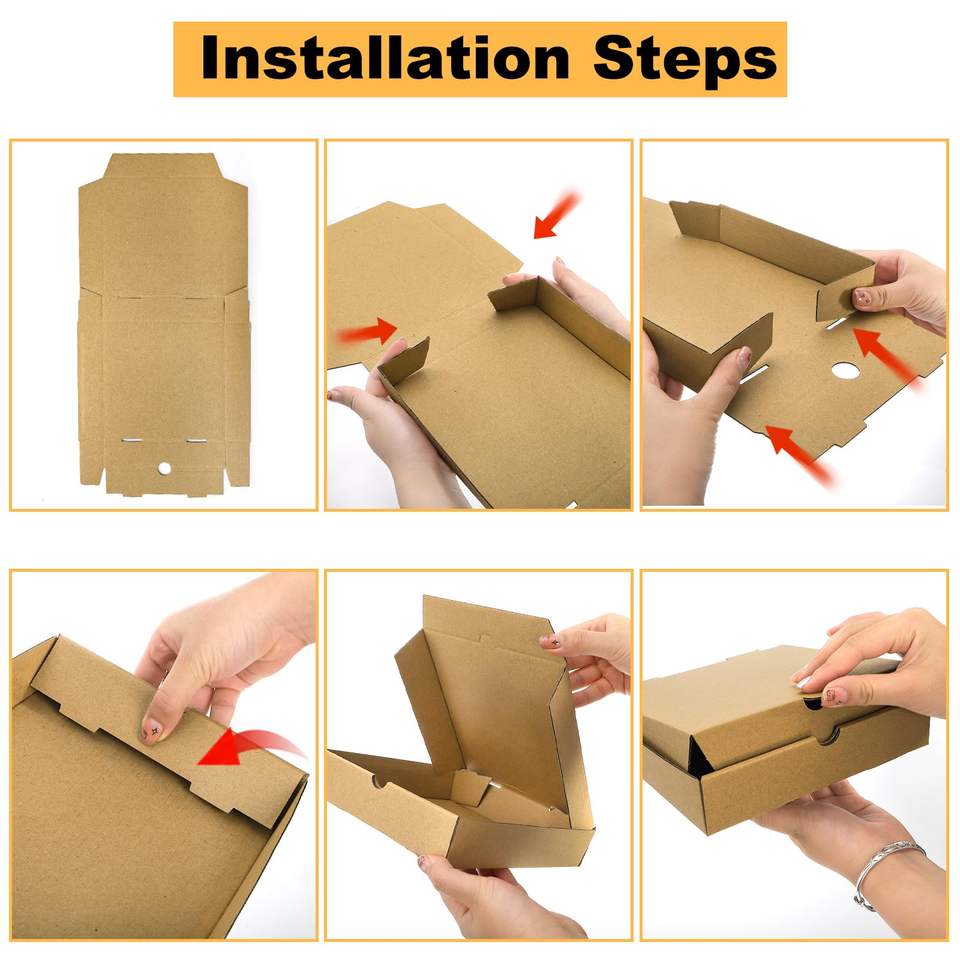 Installation Steps