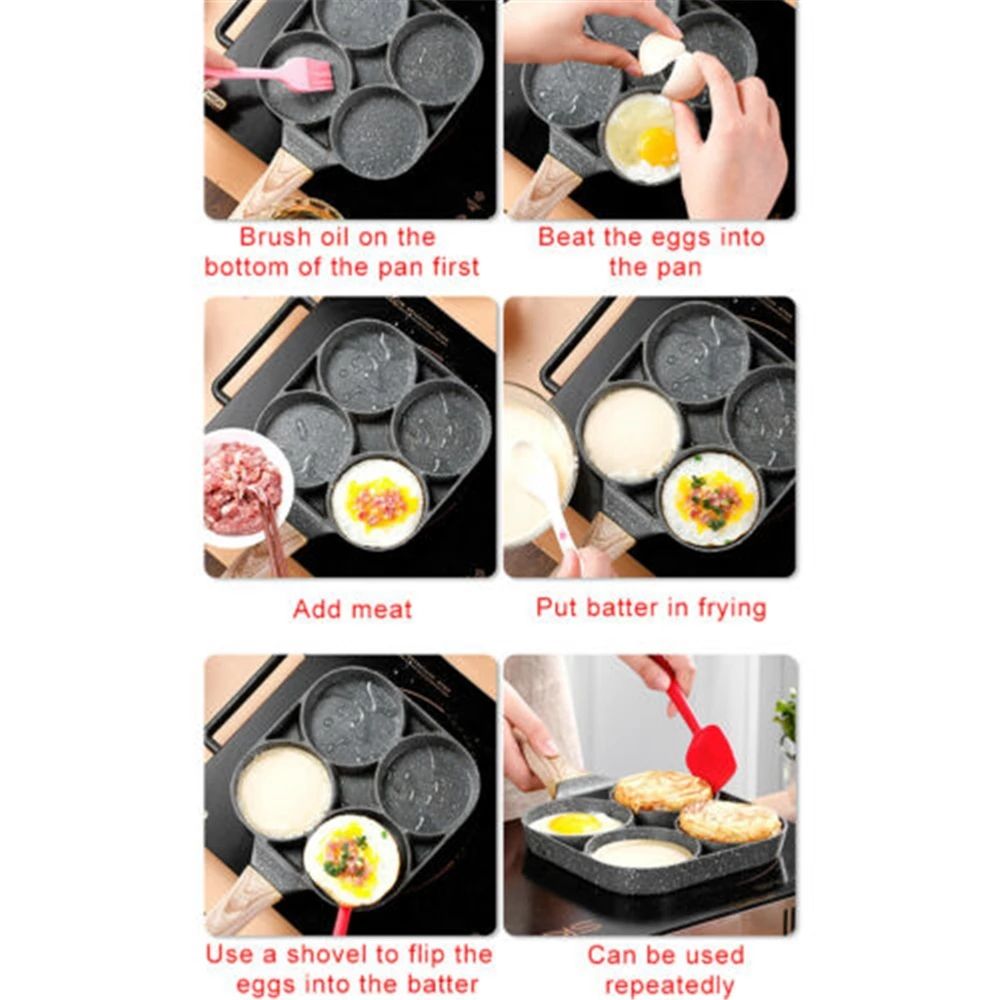 Brush oil on the bottom of the pan first

Beat the eggs into the pan

Add meat

Put batter in frying

Use a shovel to flip the eggs into the batter

Can be used repeatedly