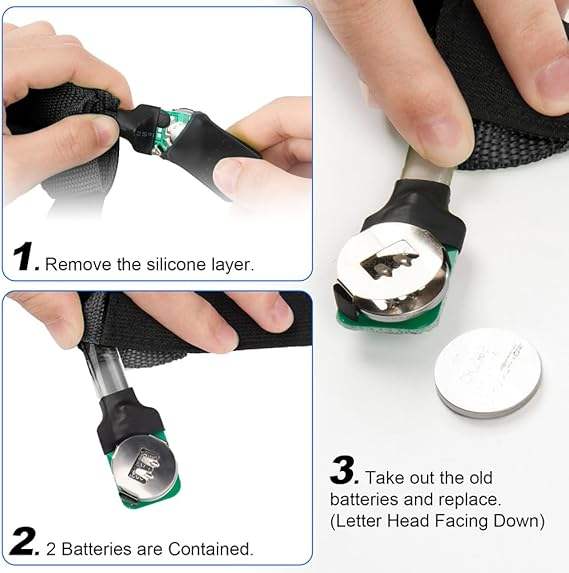 1. Remove the silicone layer.

2. 2 Batteries are Contained.

3. Take out the old batteries and replace. (Letter Head Facing Down)