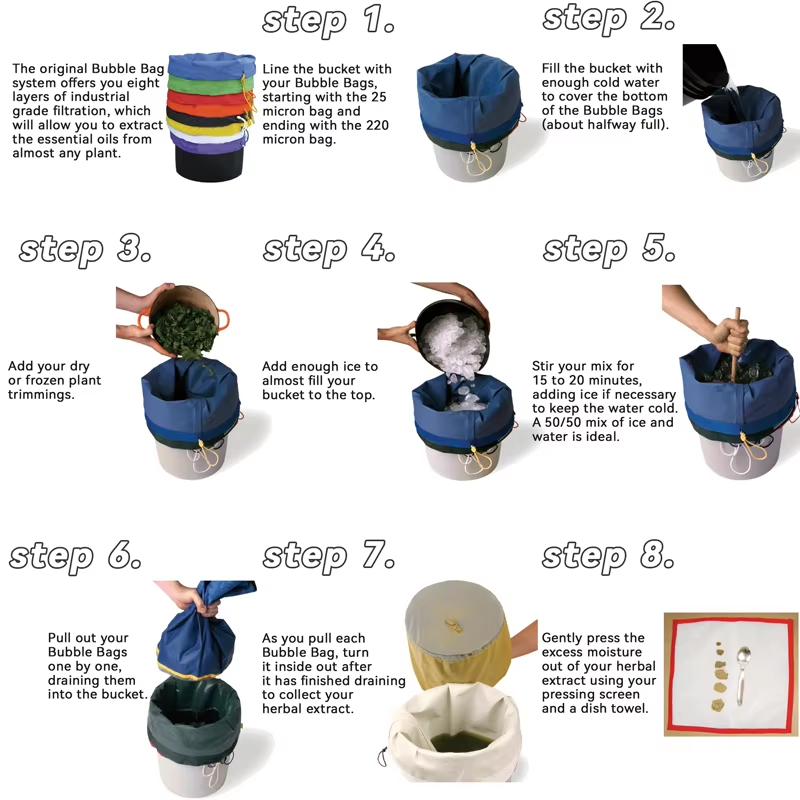 The original Bubble Bag system offers you eight layers of industrial grade filtration, which will allow you to extract the essential oils from almost any plant.

step 1.

Line the bucket with your Bubble Bags, starting with the 25 micron bag and ending with the 220 micron bag.

step 2.

Fill the bucket with enough cold water to cover the bottom of the Bubble Bags (about halfway full).

step 3.

Add your dry or frozen plant trimmings.

step 4.

Add enough ice to almost fill your bucket to the top.

step 5.

Stir your mix for 15 to 20 minutes, adding ice if necessary to keep the water cold. A 50/50 mix of ice and water is ideal.

step 6.

Pull out your Bubble Bags one by one, draining them into the bucket.

step 7.

As you pull each Bubble Bag, turn it inside out after it has finished draining to collect your herbal extract.

step 8.

Gently press the excess moisture out of your herbal extract using your pressing screen and a dish towel.