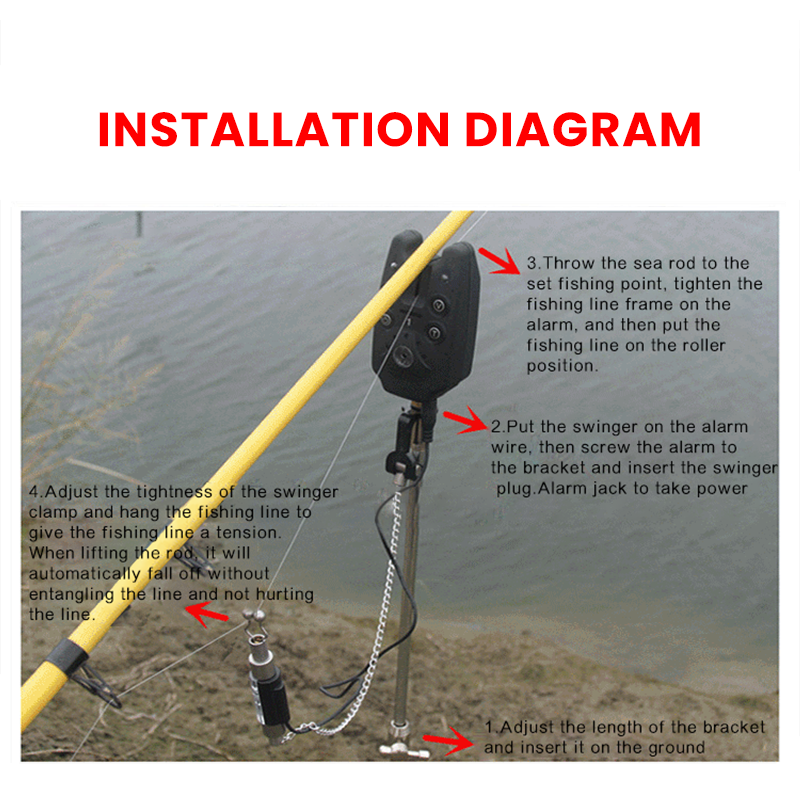 INSTALLATION DIAGRAM

3.Throw the sea rod to the set fishing point, tighten the fishing line frame on the alarm, and then put the fishing line on the roller position.

2.Put the swinger on the alarm wire, then screw the alarm to the bracket and insert the swinger plug.Alarm jack to take power

4.Adjust the tightness of the swinger clamp and hang the fishing line to give the fishing line a tension. When lifting the rod, it will automatically fall off without entangling the line and not hurting the line.

1.Adjust the length of the bracket and insert it on the ground