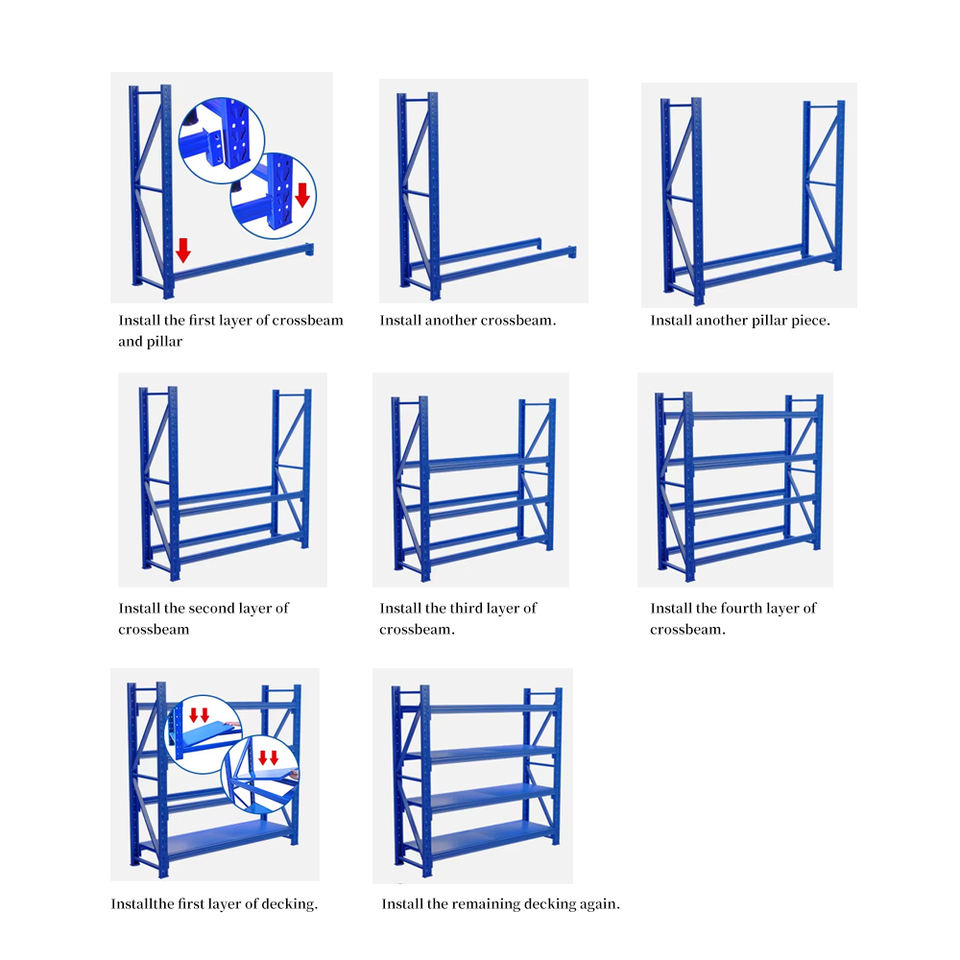 Install the first layer of crossbeam and pillar

Install another crossbeam.

Install another pillar piece.

Install the second layer of crossbeam

Install the third layer of crossbeam.

Install the fourth layer of crossbeam.

Installthe first layer of decking.

Install the remaining decking again.