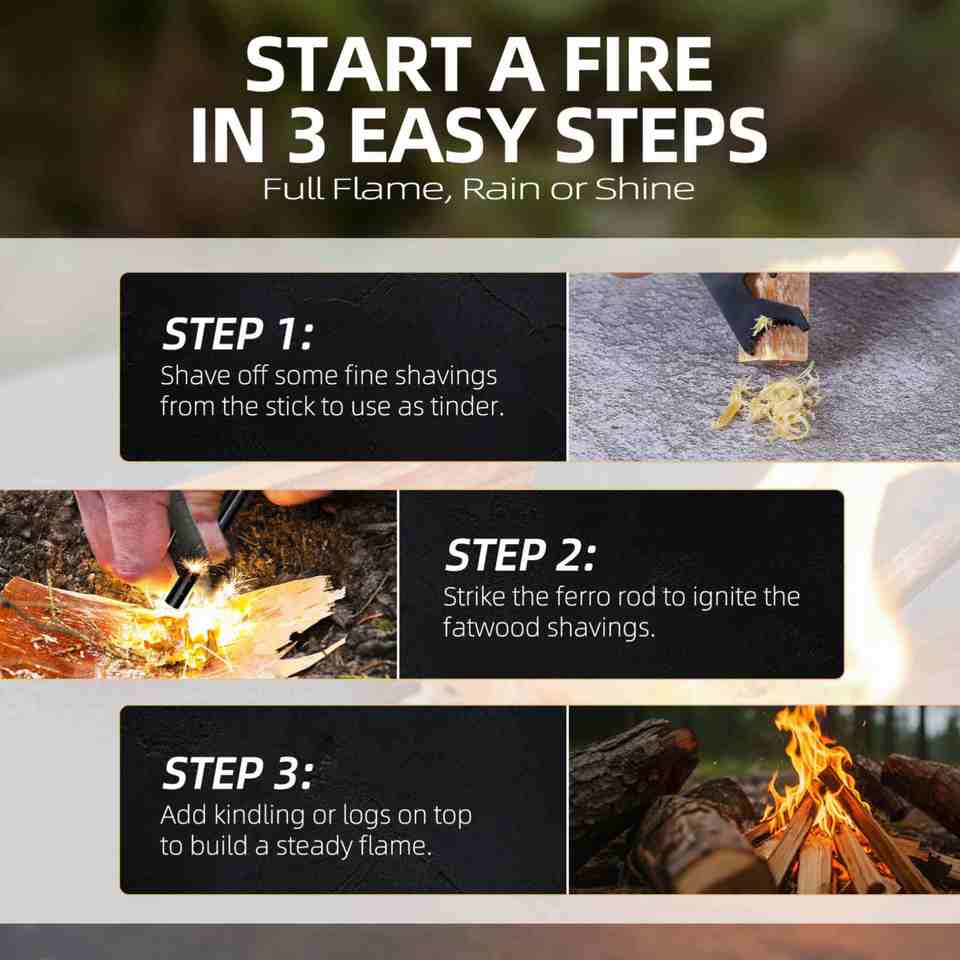 START A FIRE IN 3 EASY STEPS

Full Flame, Rain or Shine

STEP 1:

Shave off some fine shavings from the stick to use as tinder.

STEP 2:

Strike the ferro rod to ignite the fatwood shavings.

STEP 3:

Add kindling or logs on top to build a steady flame.