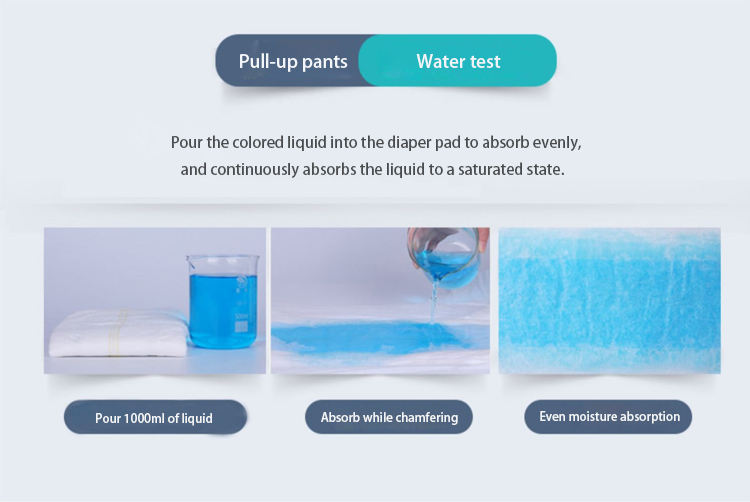 Pull-up pants Water test

Pour the colored liquid into the diaper pad to absorb evenly, and continuously absorbs the liquid to a saturated state.

Pour 1000ml of liquid

Absorb while chamfering

Even moisture absorption