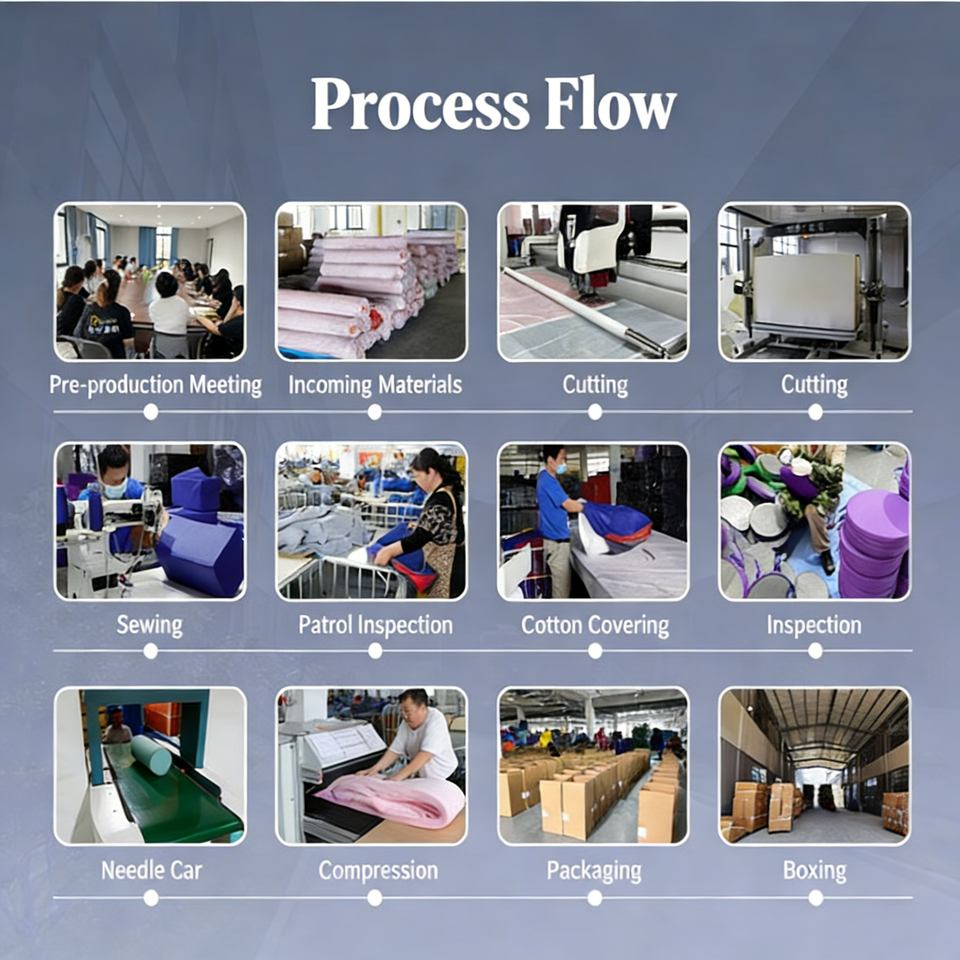 Process Flow

Pre-production Meeting
Incoming Materials
Cutting
Cutting

Sewing
Patrol Inspection
Cotton Covering
Inspection

Needle Car
Compression
Packaging
Boxing