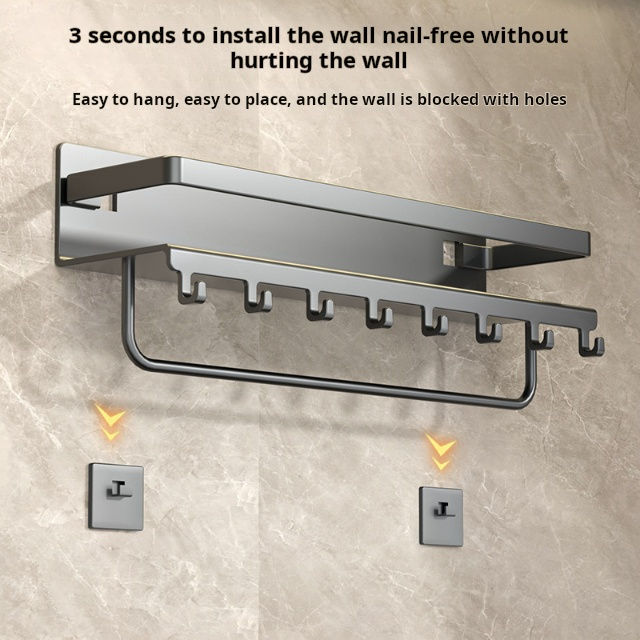 3 seconds to install the wall nail-free without hurting the wall

Easy to hang, easy to place, and the wall is blocked with holes