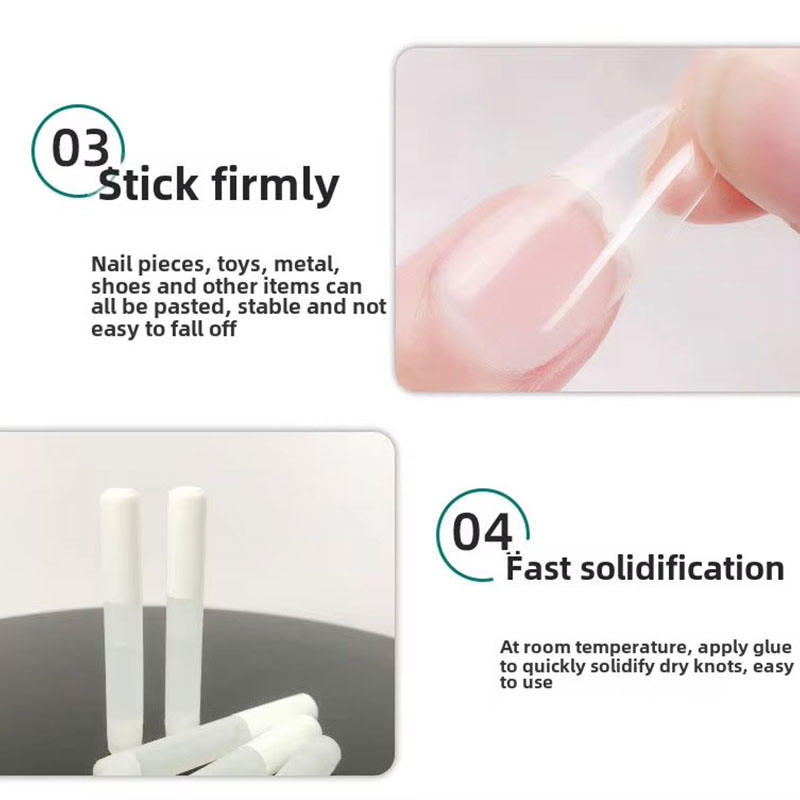 03
Stick firmly

Nail pieces, toys, metal, shoes and other items can all be pasted, stable and not easy to fall off

04
Fast solidification

At room temperature, apply glue to quickly solidify dry knots, easy to use