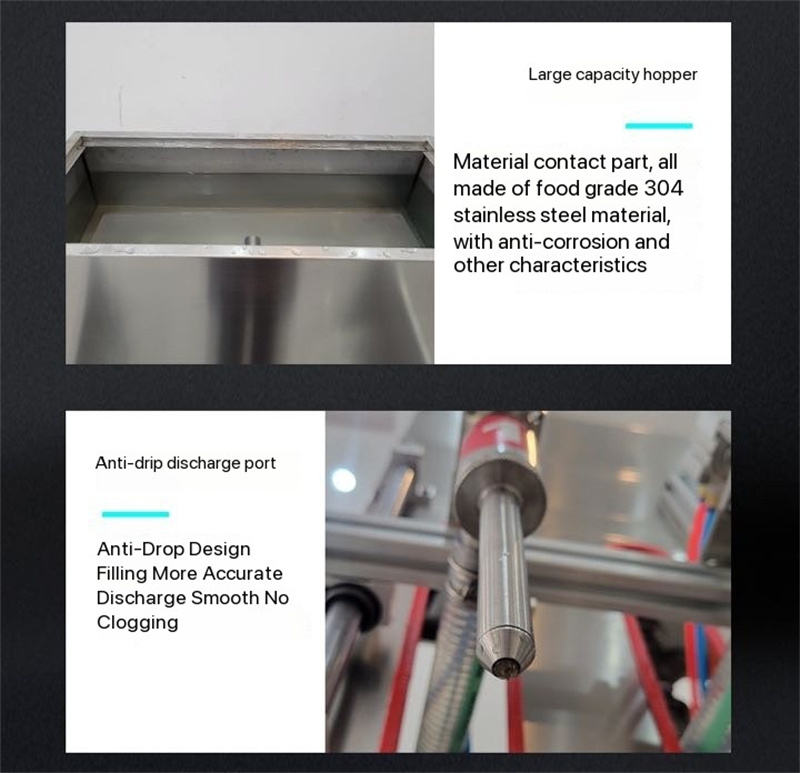 Large capacity hopper

Material contact part, all made of food grade 304 stainless steel material, with anti-corrosion and other characteristics

Anti-drip discharge port

Anti-Drop Design
Filling More Accurate
Discharge Smooth No Clogging