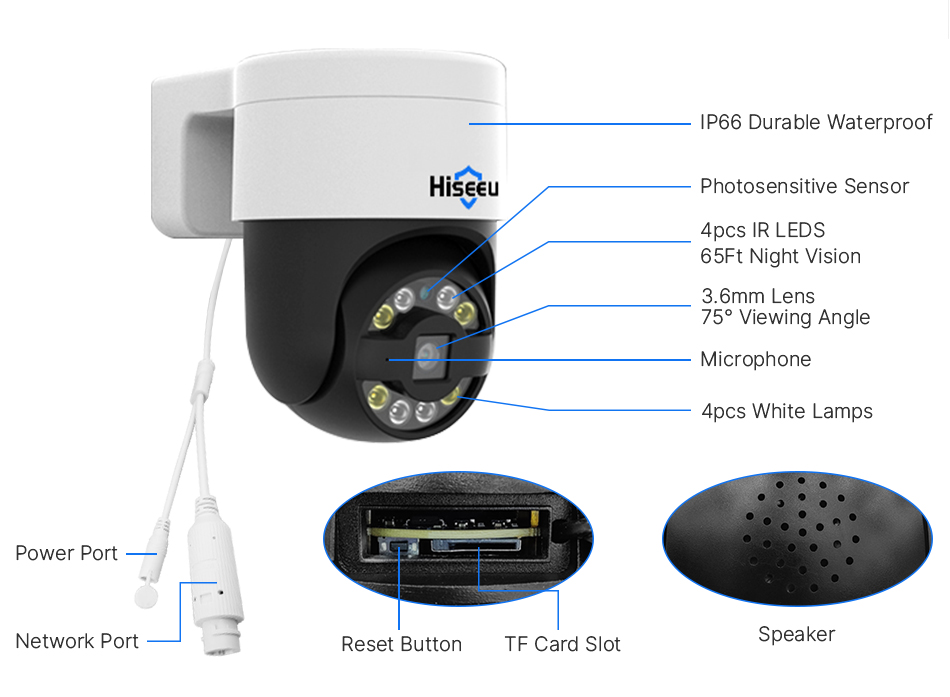 Hiseeu

IP66 Durable Waterproof

Photosensitive Sensor

4pcs IR LEDS
65Ft Night Vision

3.6mm Lens
75° Viewing Angle

Microphone

4pcs White Lamps

Power Port

Network Port

Reset Button

TF Card Slot

Speaker