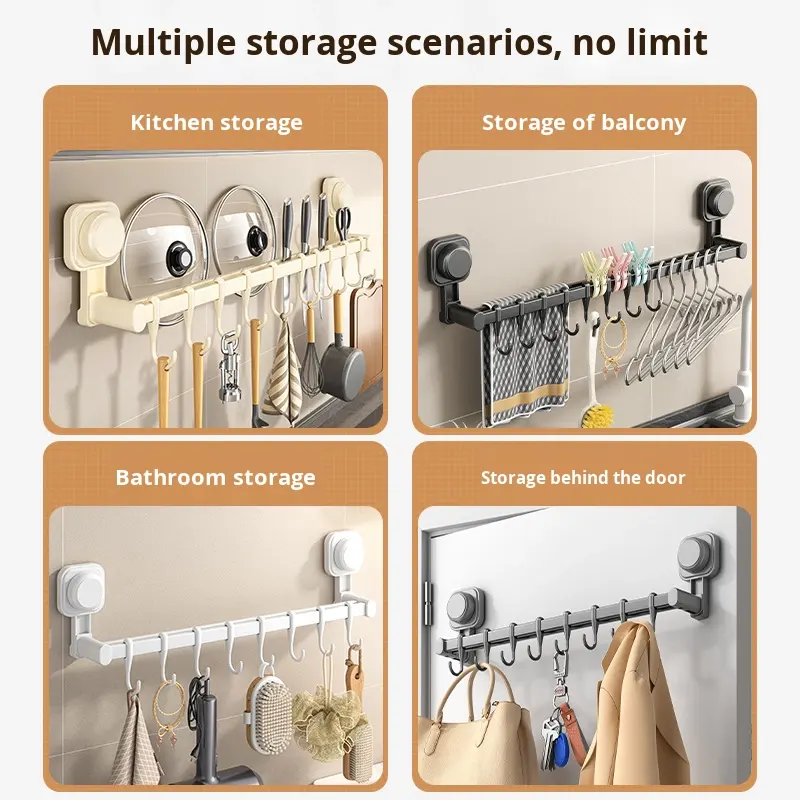 Multiple storage scenarios, no limit

Kitchen storage

Storage of balcony

Bathroom storage

Storage behind the door