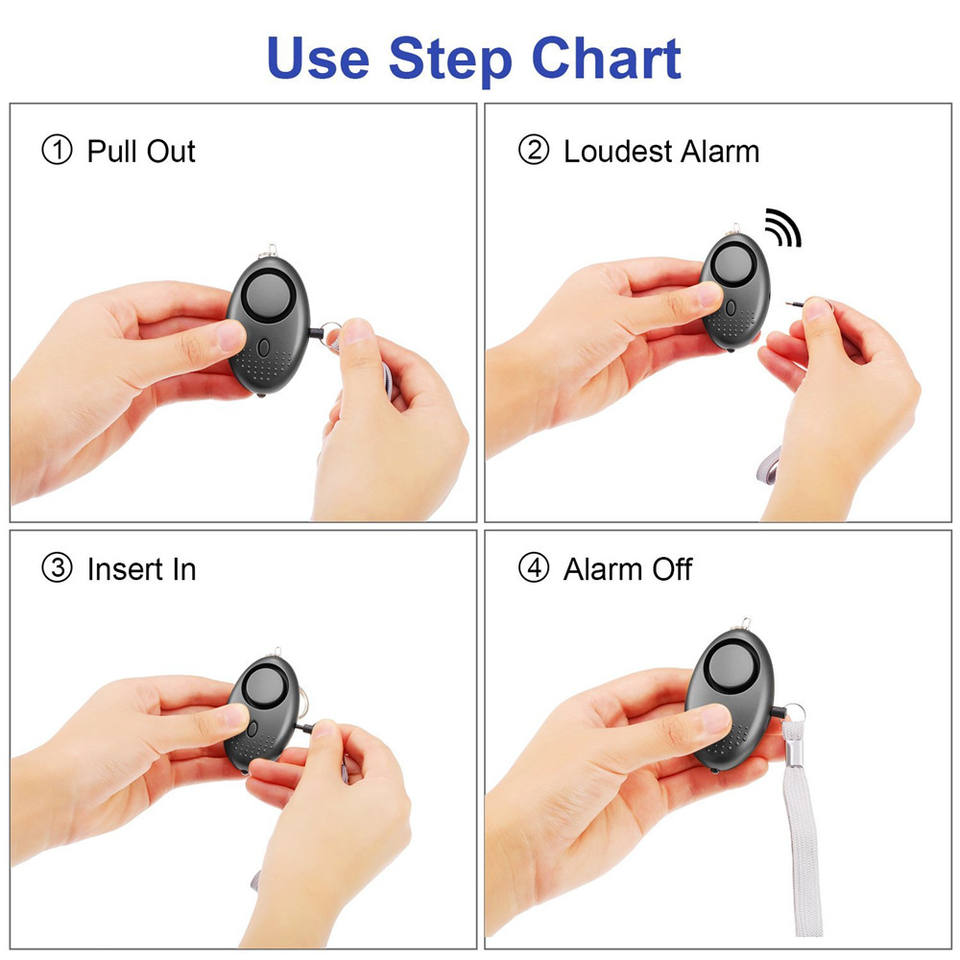 Use Step Chart

① Pull Out

② Loudest Alarm

③ Insert In

④ Alarm Off