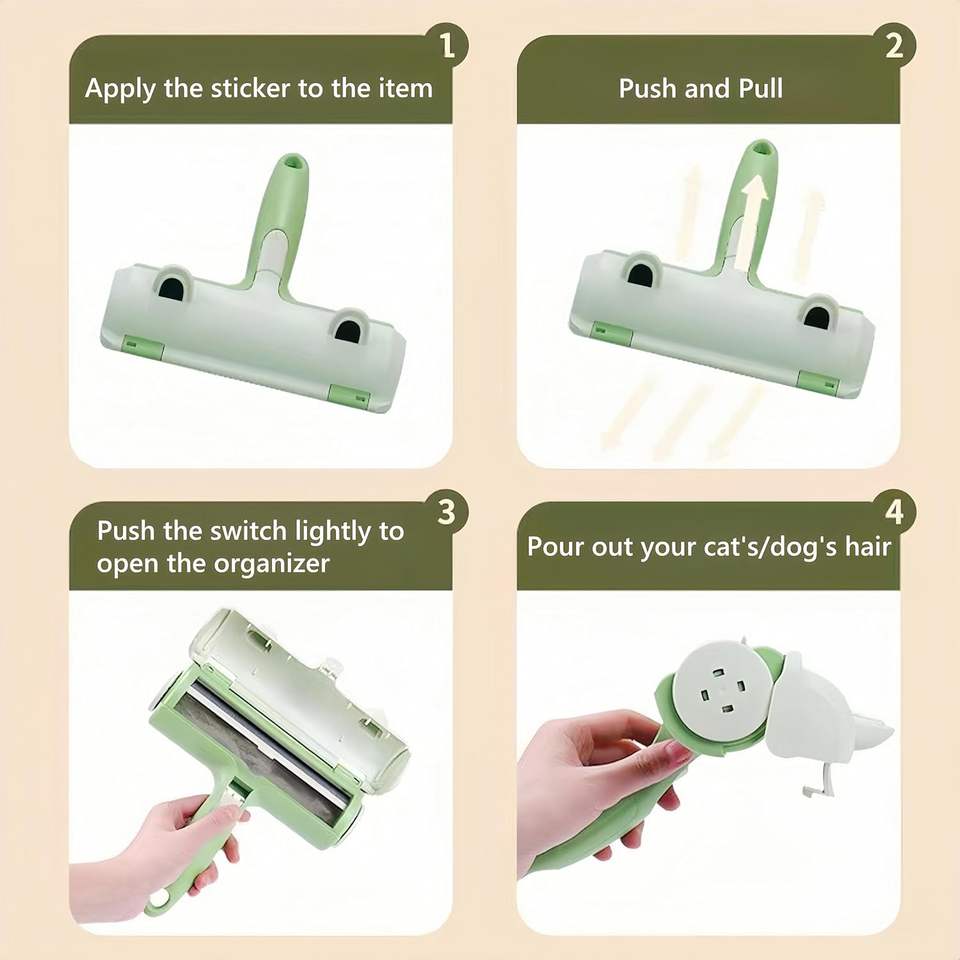 1
Apply the sticker to the item

2
Push and Pull

3
Push the switch lightly to open the organizer

4
Pour out your cat's/dog's hair