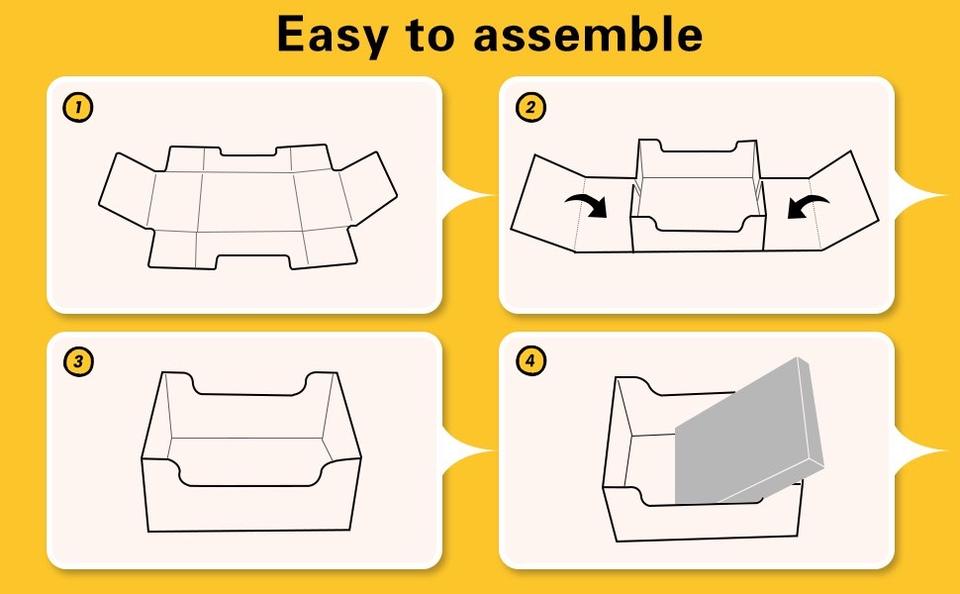 Easy to assemble

1

2

3

4