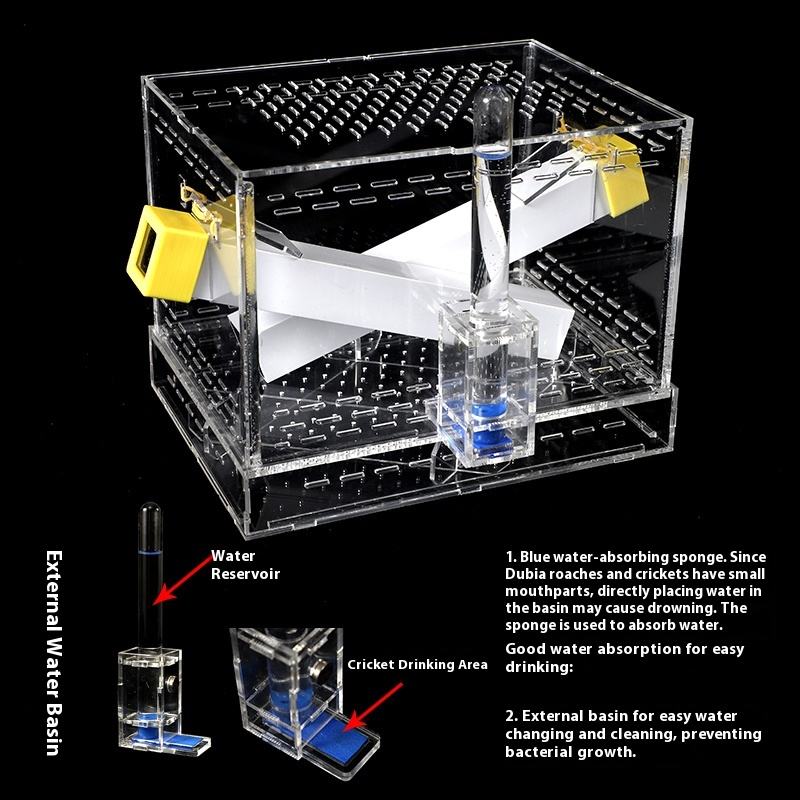 External Water Basin

Water Reservoir

Cricket Drinking Area

1. Blue water-absorbing sponge. Since Dubia roaches and crickets have small mouthparts, directly placing water in the basin may cause drowning. The sponge is used to absorb water.

Good water absorption for easy drinking:

2. External basin for easy water changing and cleaning, preventing bacterial growth.