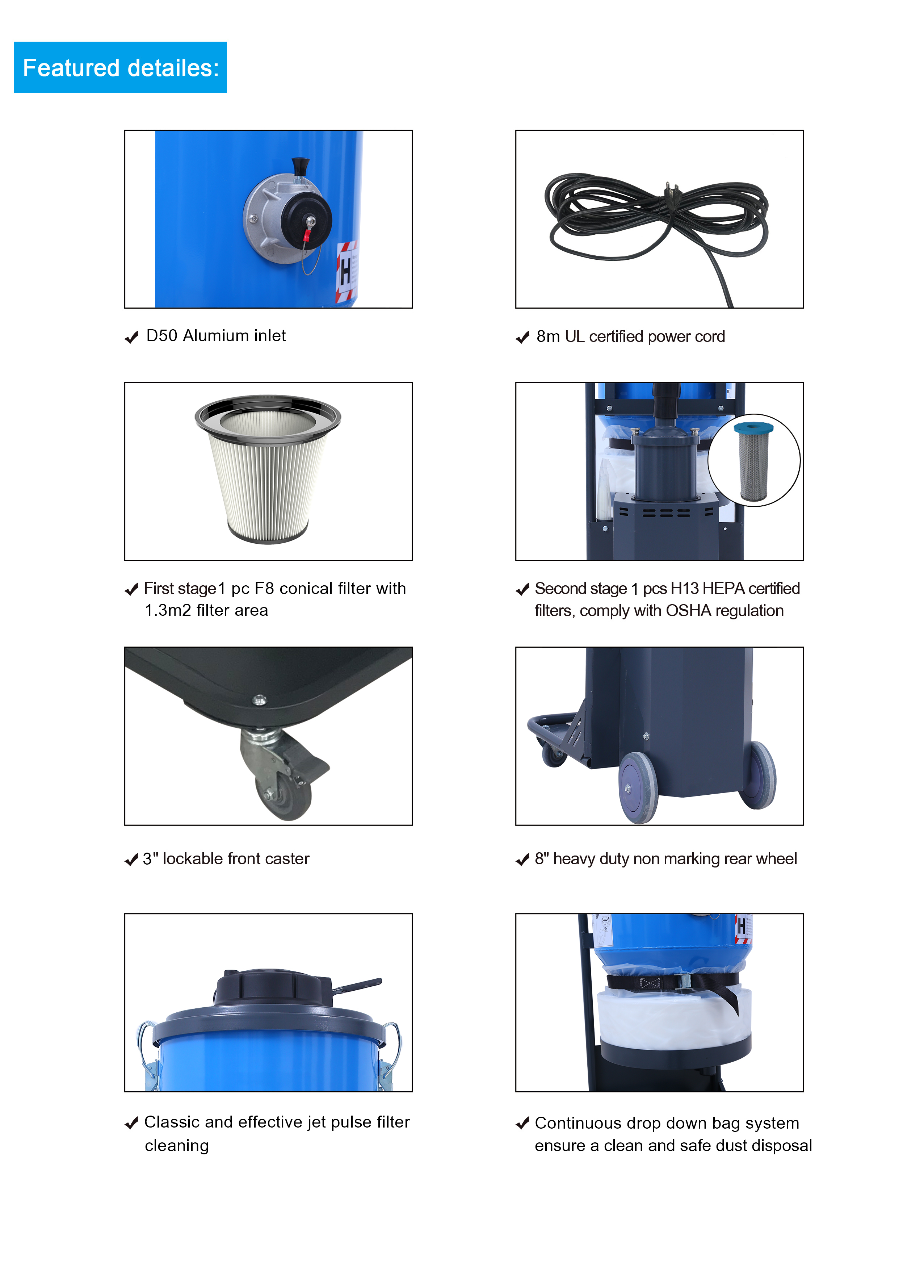 Featured detailes:

✔ D50 Alumium inlet

✔ 8m UL certified power cord

✔ First stage1 pc F8 conical filter with 1.3m2 filter area

✔ Second stage 1 pcs H13 HEPA certified filters, comply with OSHA regulation

✔ 3" lockable front caster

✔ 8" heavy duty non marking rear wheel

✔ Classic and effective jet pulse filter cleaning

✔ Continuous drop down bag system ensure a clean and safe dust disposal