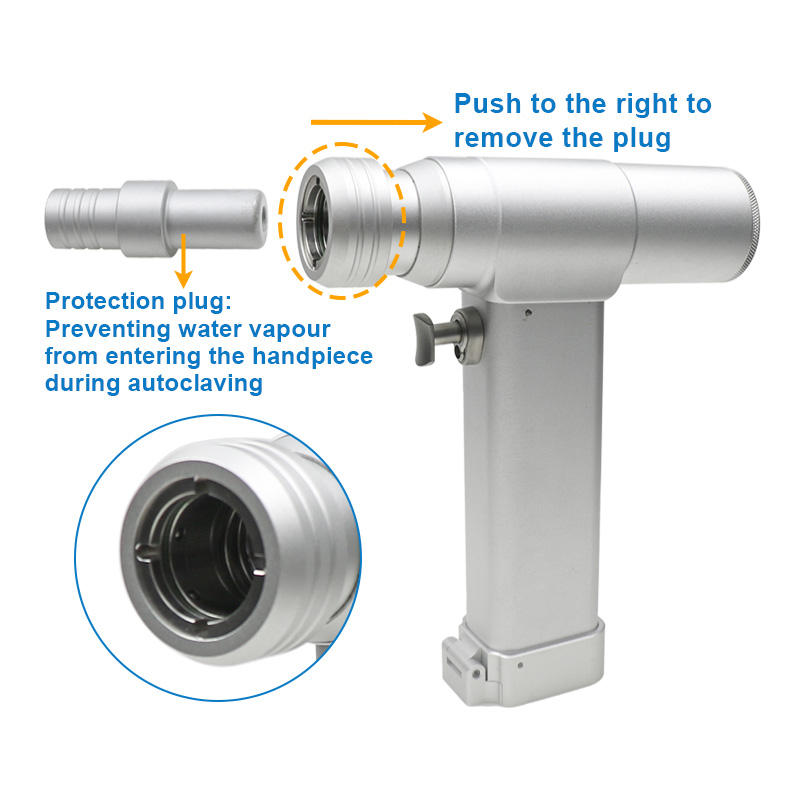 Push to the right to remove the plug

Protection plug:
Preventing water vapour from entering the handpiece during autoclaving