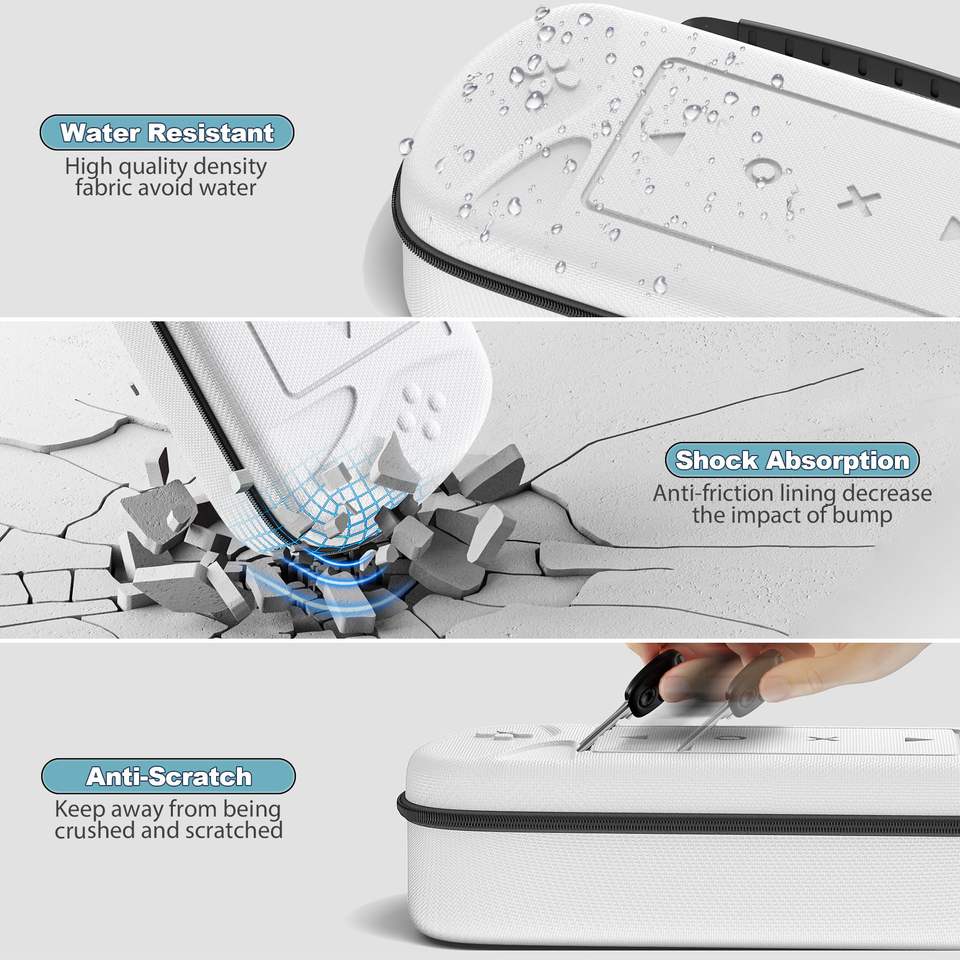 Water Resistant
High quality density fabric avoid water

Shock Absorption
Anti-friction lining decrease the impact of bump

Anti-Scratch
Keep away from being crushed and scratched