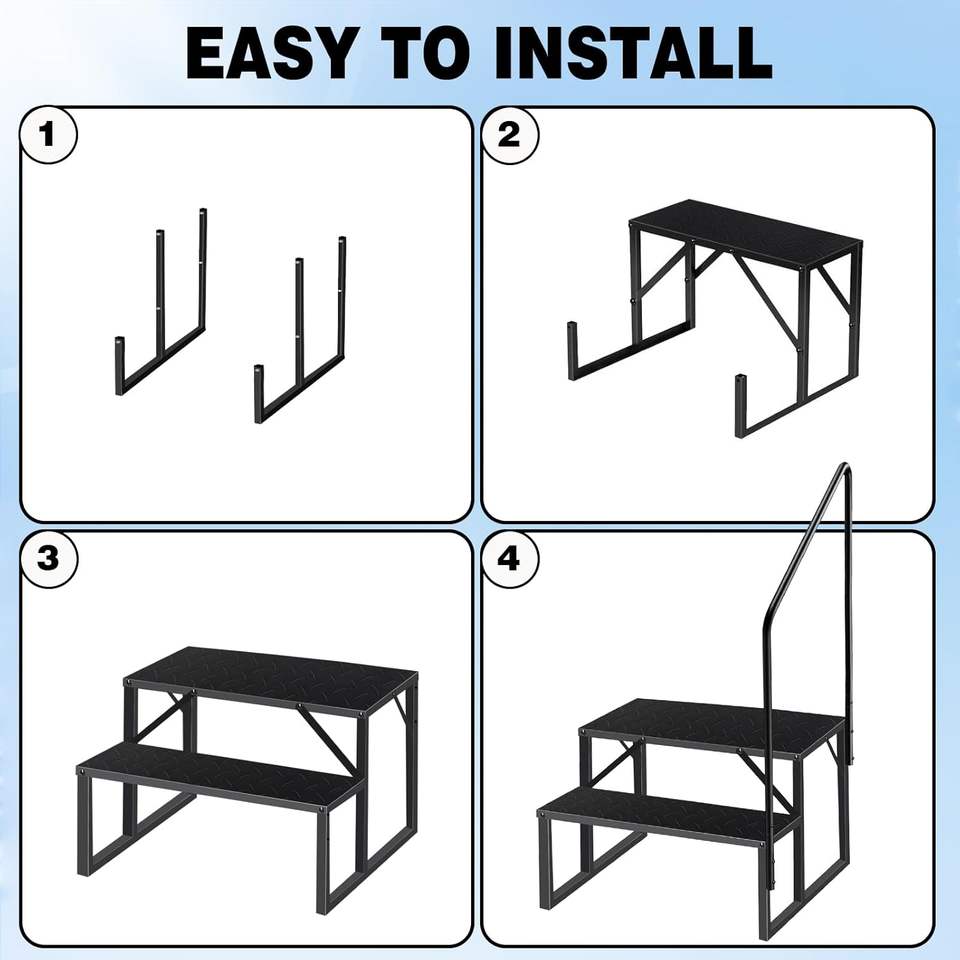 EASY TO INSTALL

1

2

3

4